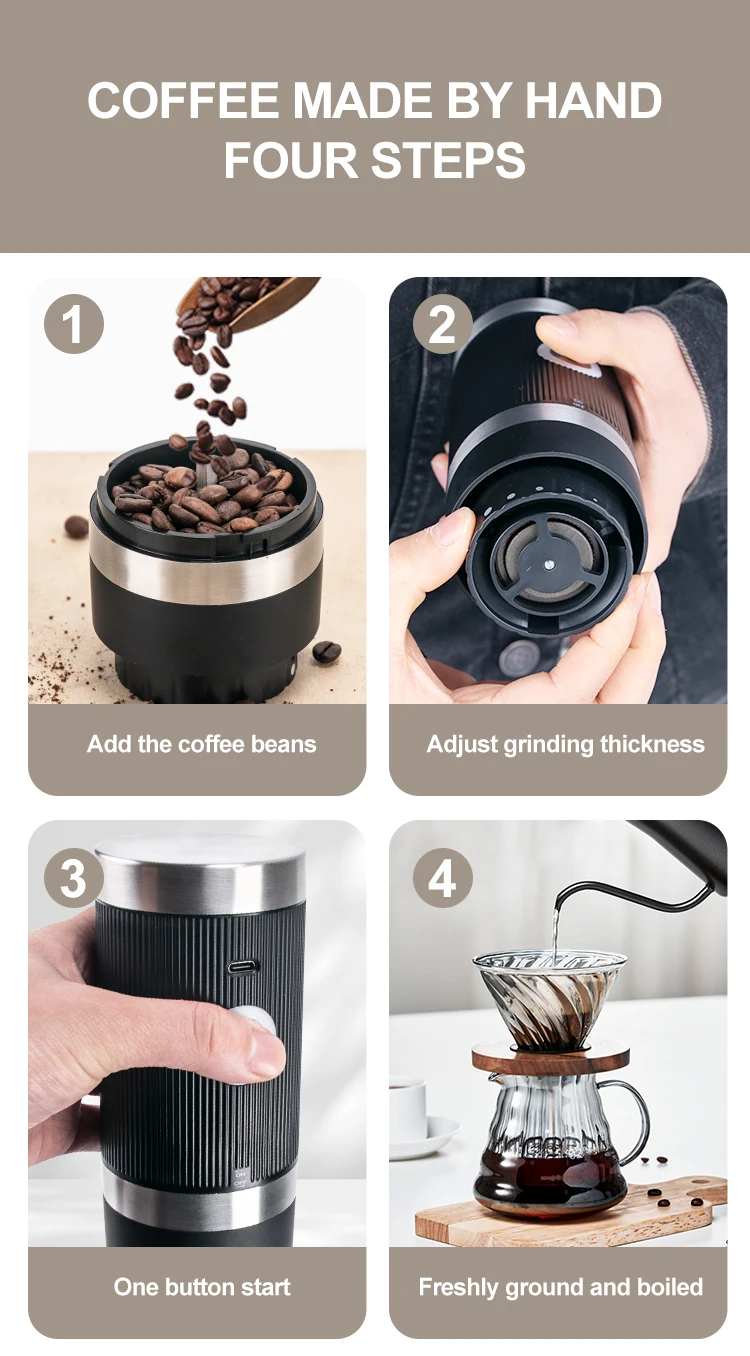 COFFEE MADE BY HAND
FOUR STEPS

1

Add the coffee beans

2

Adjust grinding thickness

3

One button start

4

Freshly ground and boiled