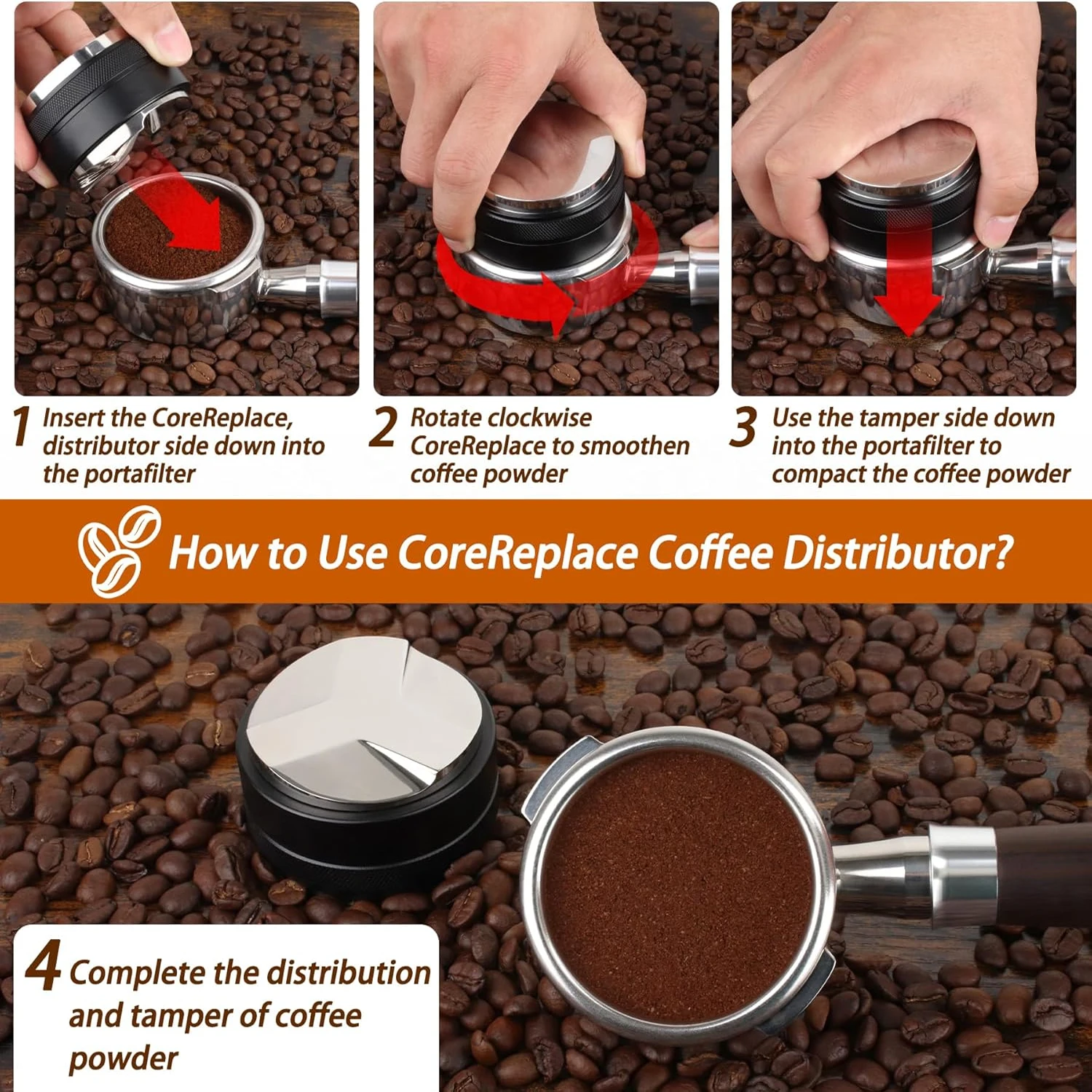 1 Insert the CoreReplace, distributor side down into the portafilter

2 Rotate clockwise CoreReplace to smoothen coffee powder

3 Use the tamper side down into the portafilter to compact the coffee powder

How to Use CoreReplace Coffee Distributor?

4 Complete the distribution and tamper of coffee powder