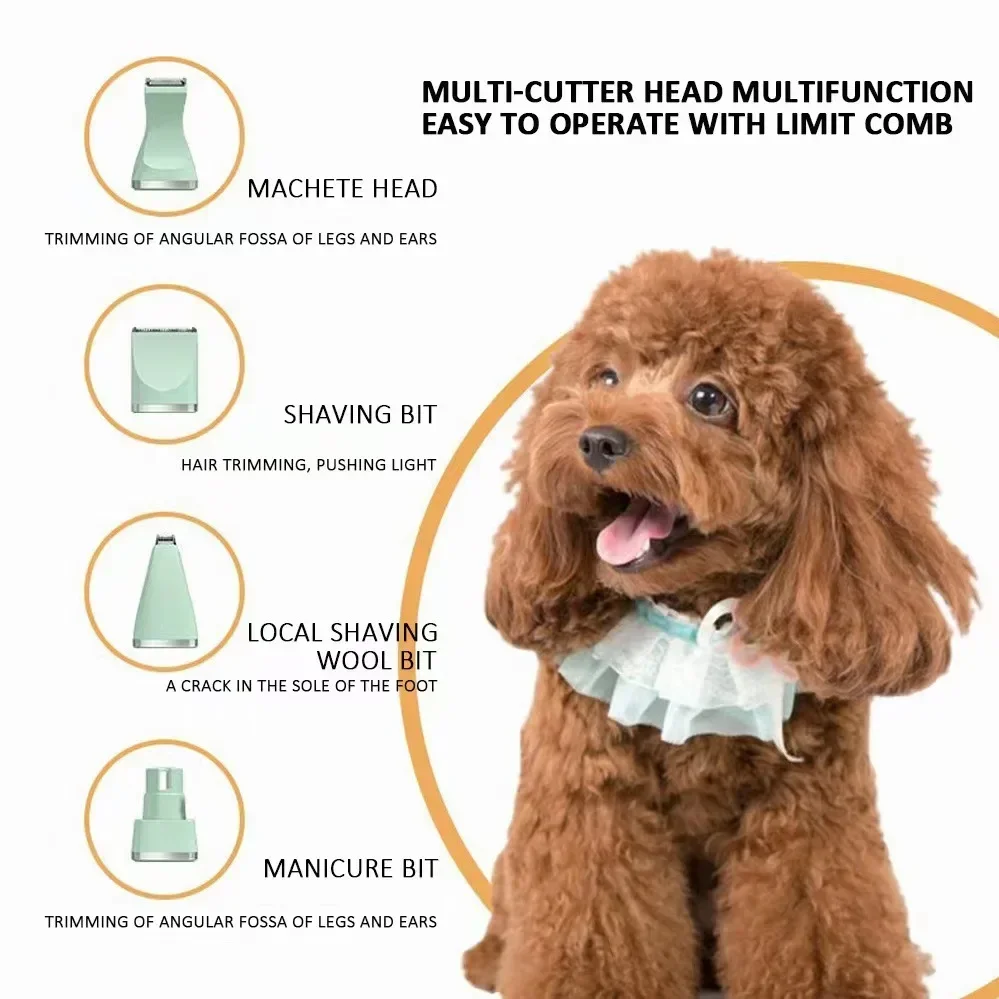 MULTI-CUTTER HEAD MULTIFUNCTION
EASY TO OPERATE WITH LIMIT COMB

MACHETE HEAD

TRIMMING OF ANGULAR FOSSA OF LEGS AND EARS

SHAVING BIT

HAIR TRIMMING, PUSHING LIGHT

LOCAL SHAVING WOOL BIT

A CRACK IN THE SOLE OF THE FOOT

MANICURE BIT

TRIMMING OF ANGULAR FOSSA OF LEGS AND EARS