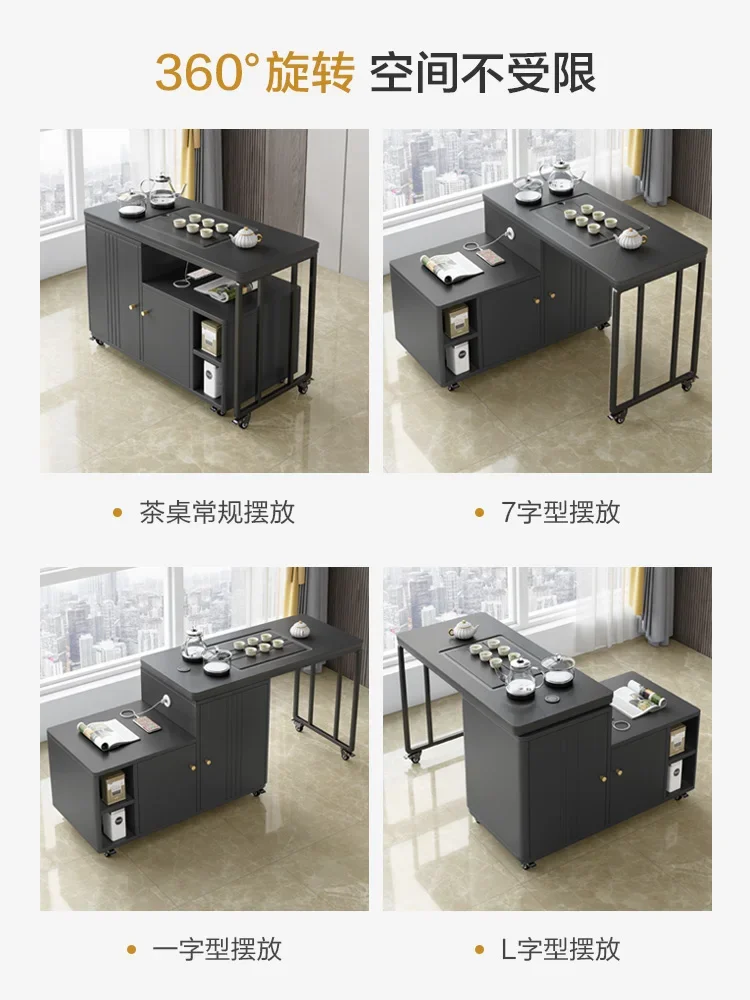 360°旋转 空间不受限

• 茶桌常规摆放

• 7字型摆放

• 一字型摆放

• L字型摆放