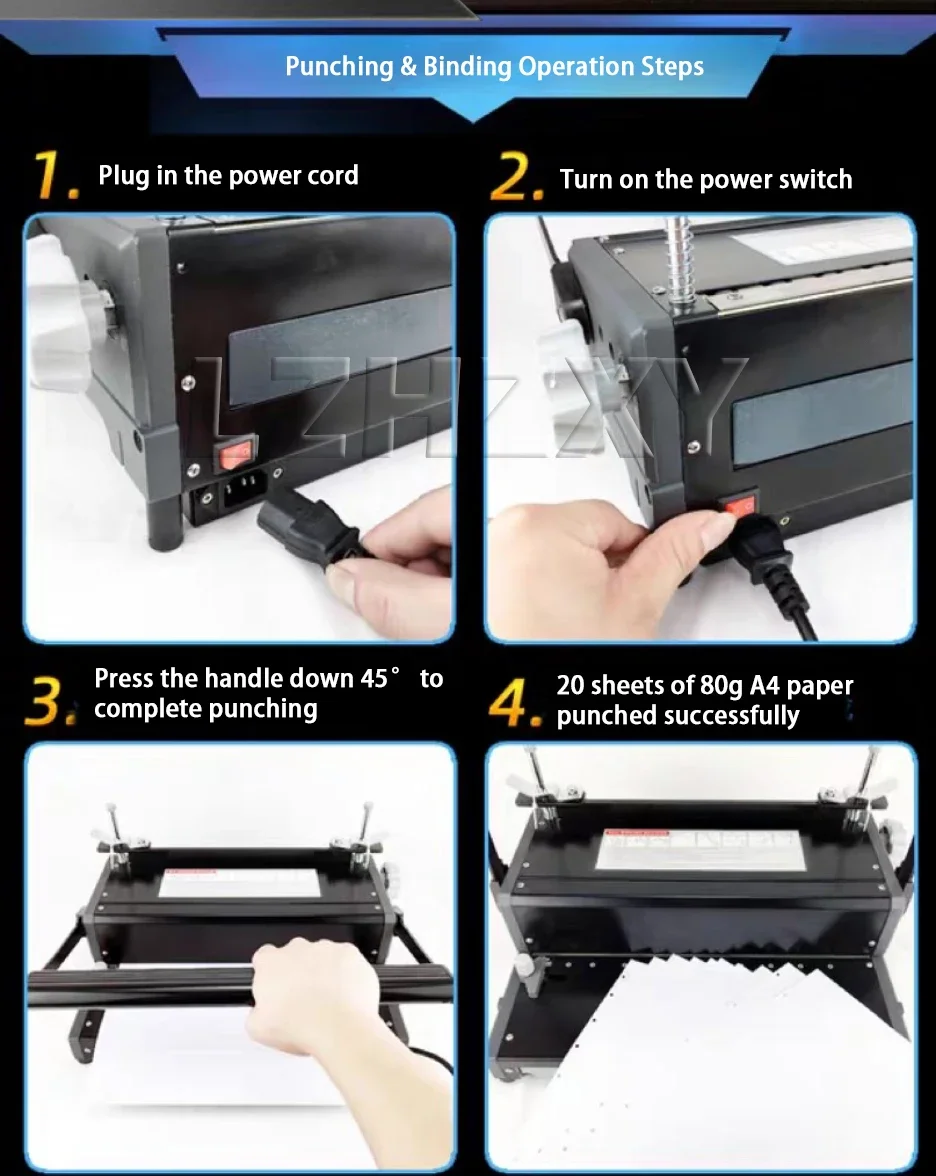 Punching & Binding Operation Steps

1. Plug in the power cord

2. Turn on the power switch

LZHZXY

3. Press the handle down 45° to complete punching

4. 20 sheets of 80g A4 paper punched successfully