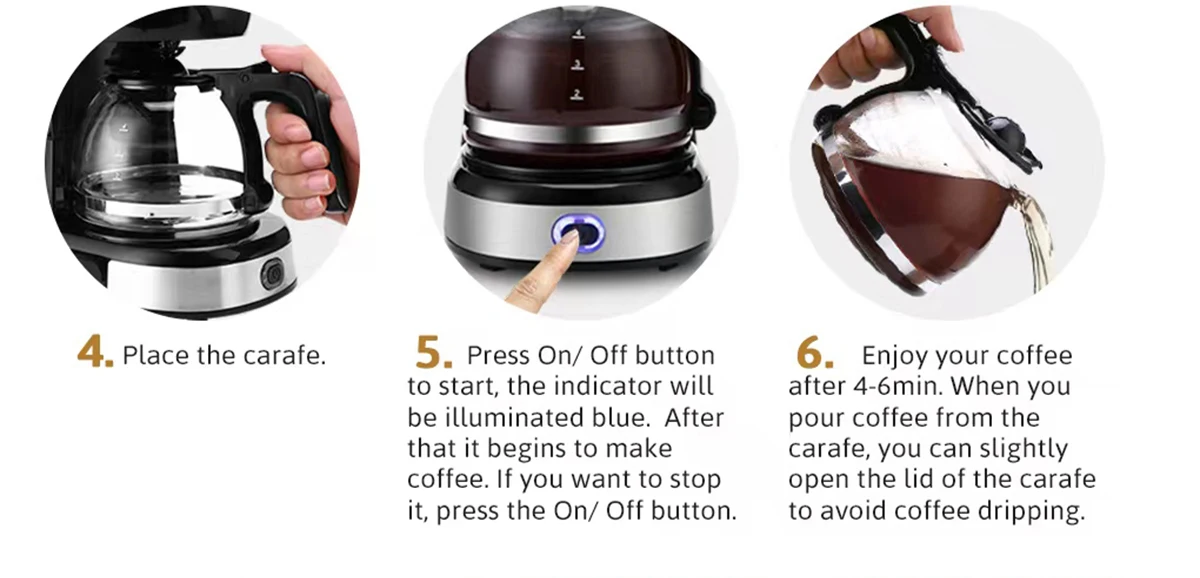 4
3
2

4. Place the carafe.

5. Press On/ Off button to start, the indicator will be illuminated blue. After that it begins to make coffee. If you want to stop it, press the On/ Off button.

6. Enjoy your coffee after 4-6min. When you pour coffee from the carafe, you can slightly open the lid of the carafe to avoid coffee dripping.