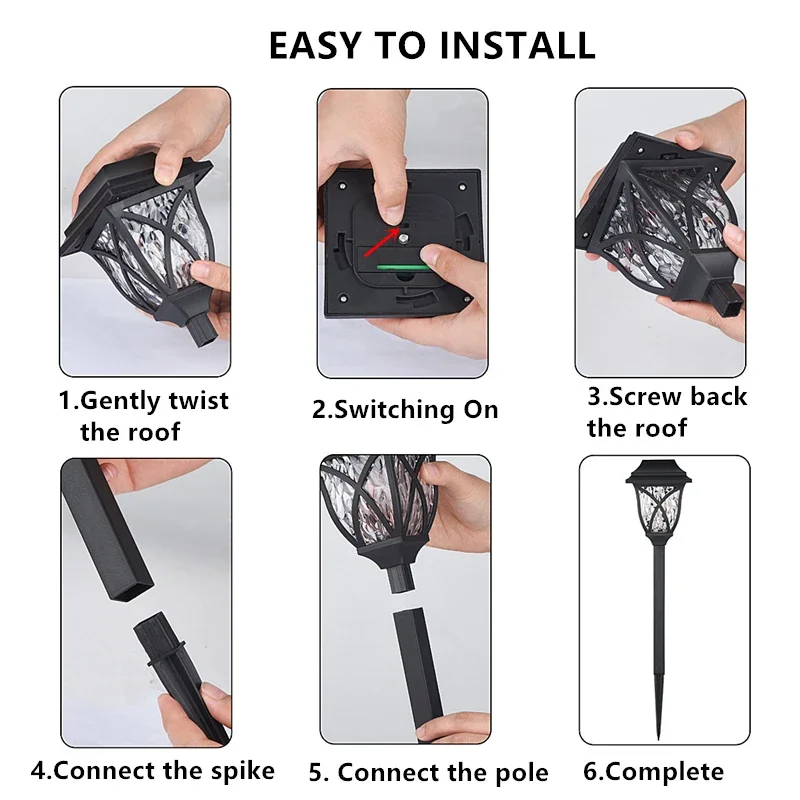 EASY TO INSTALL

1.Gently twist the roof

2.Switching On

3.Screw back the roof

4.Connect the spike

5. Connect the pole

6.Complete