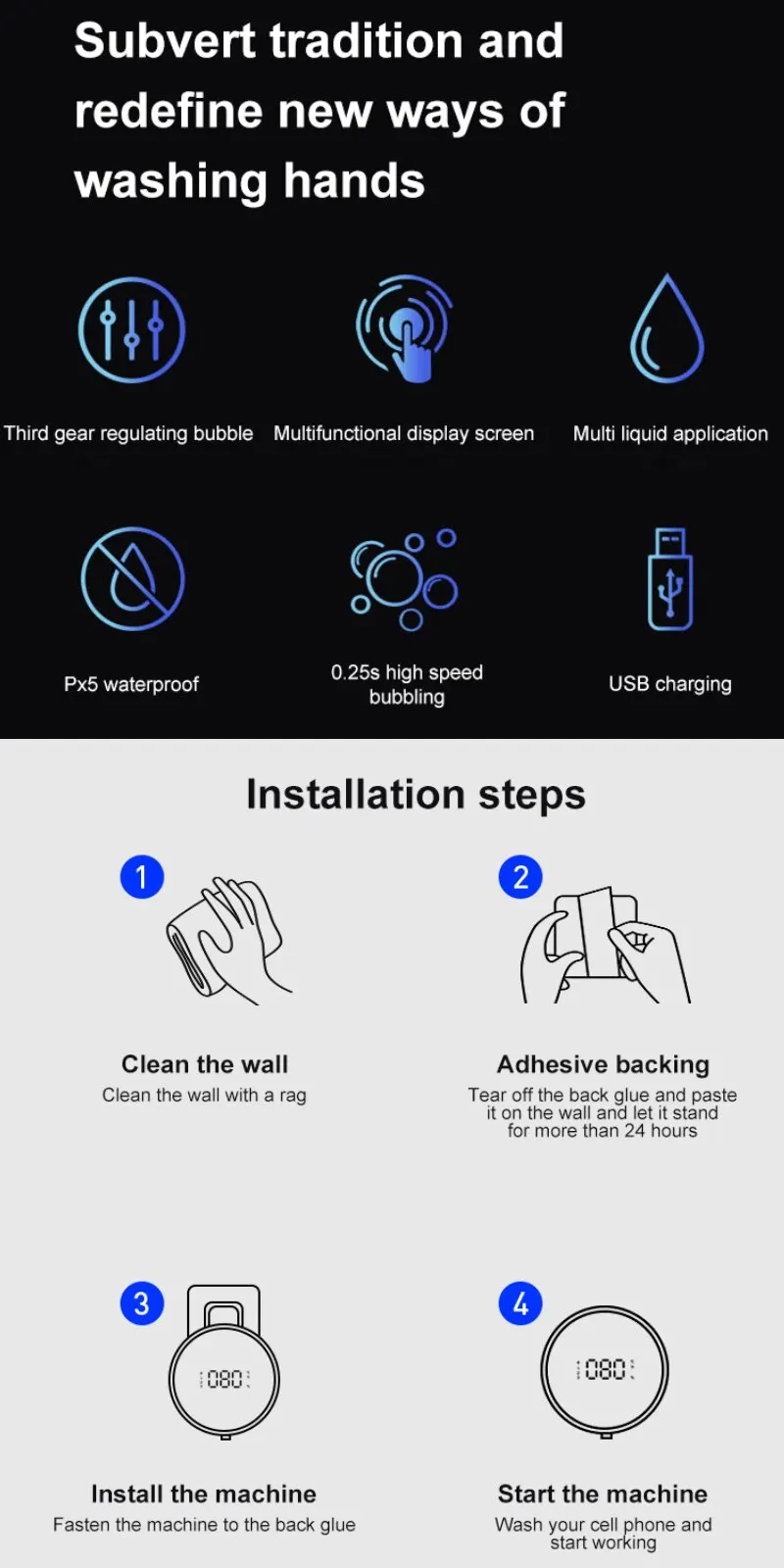 Subvert tradition and redefine new ways of washing hands

Third gear regulating bubble

Multifunctional display screen

Multi liquid application

Px5 waterproof

0.25s high speed bubbling

USB charging

Installation steps

1

Clean the wall

Clean the wall with a rag

2

Adhesive backing

Tear off the back glue and paste it on the wall and let it stand for more than 24 hours

3

080

Install the machine

Fasten the machine to the back glue

4

080

Start the machine

Wash your cell phone and start working