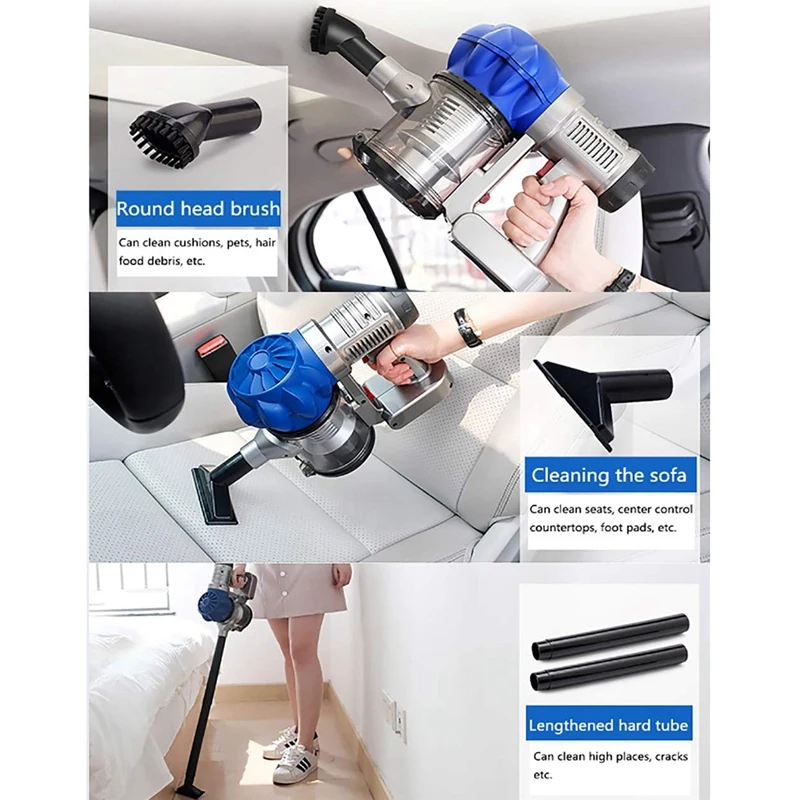 Round head brush

Can clean cushions, pets, hair food debris, etc.

Cleaning the sofa

Can clean seats, center control countertops, foot pads, etc.

Lengthened hard tube

Can clean high places, cracks etc.