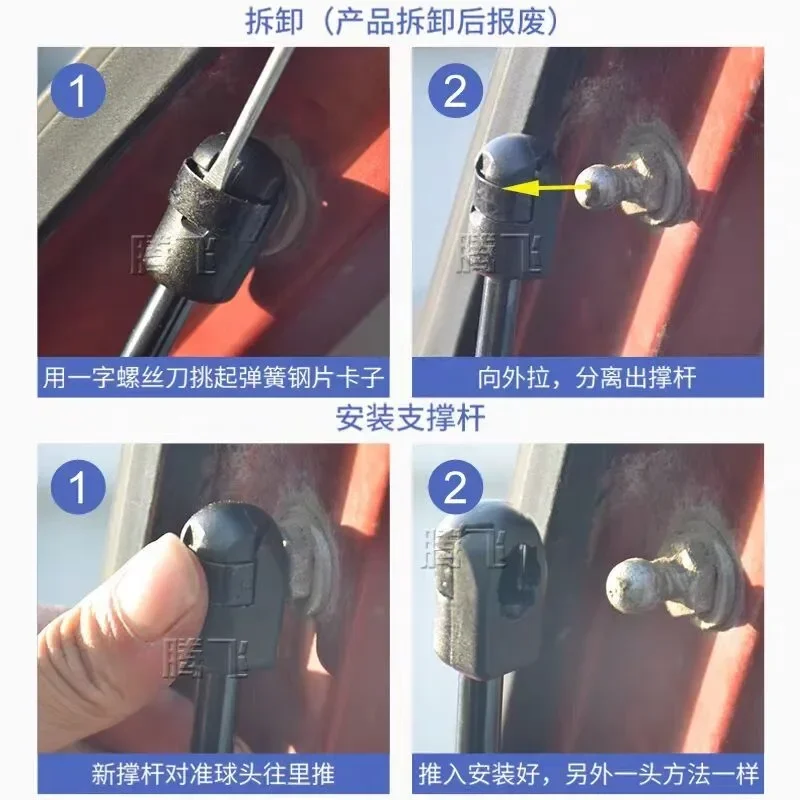 拆卸（产品拆卸后报废）

1
腾飞
用一字螺丝刀挑起弹簧钢片卡子

2
腾飞
向外拉，分离出撑杆

安装支撑杆

1
腾飞
新撑杆对准球头往里推

2
腾飞
推入安装好，另外一头方法一样