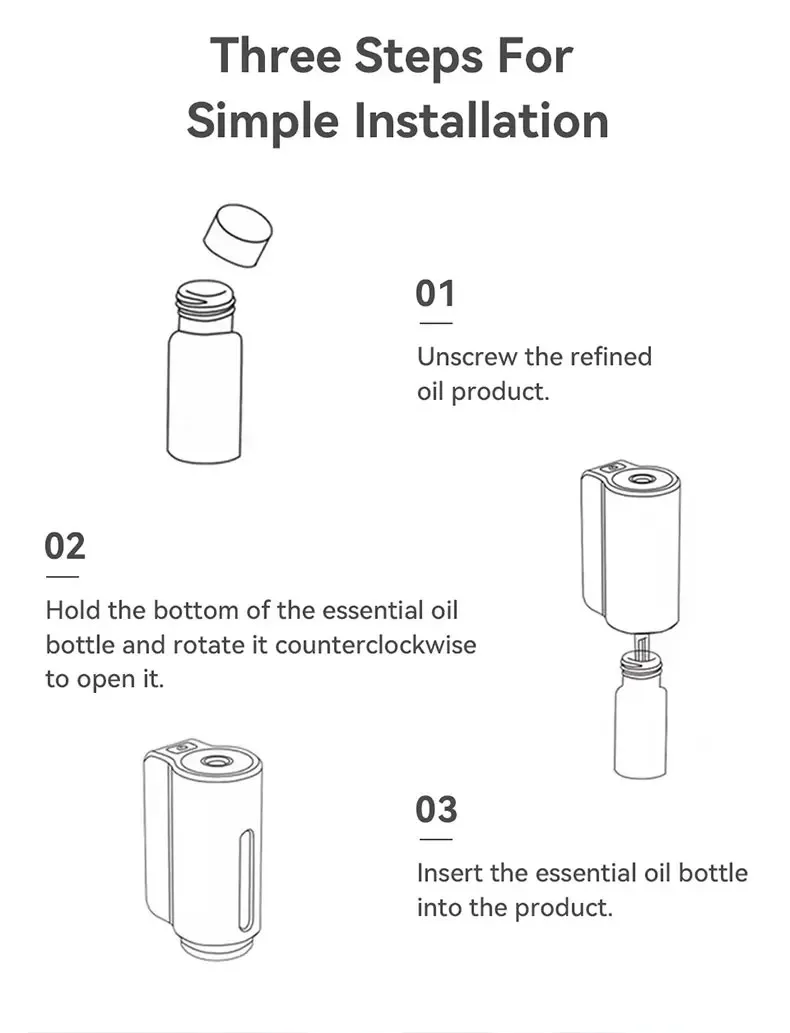 Three Steps For Simple Installation

01

Unscrew the refined oil product.

02

Hold the bottom of the essential oil bottle and rotate it counterclockwise to open it.

03

Insert the essential oil bottle into the product.