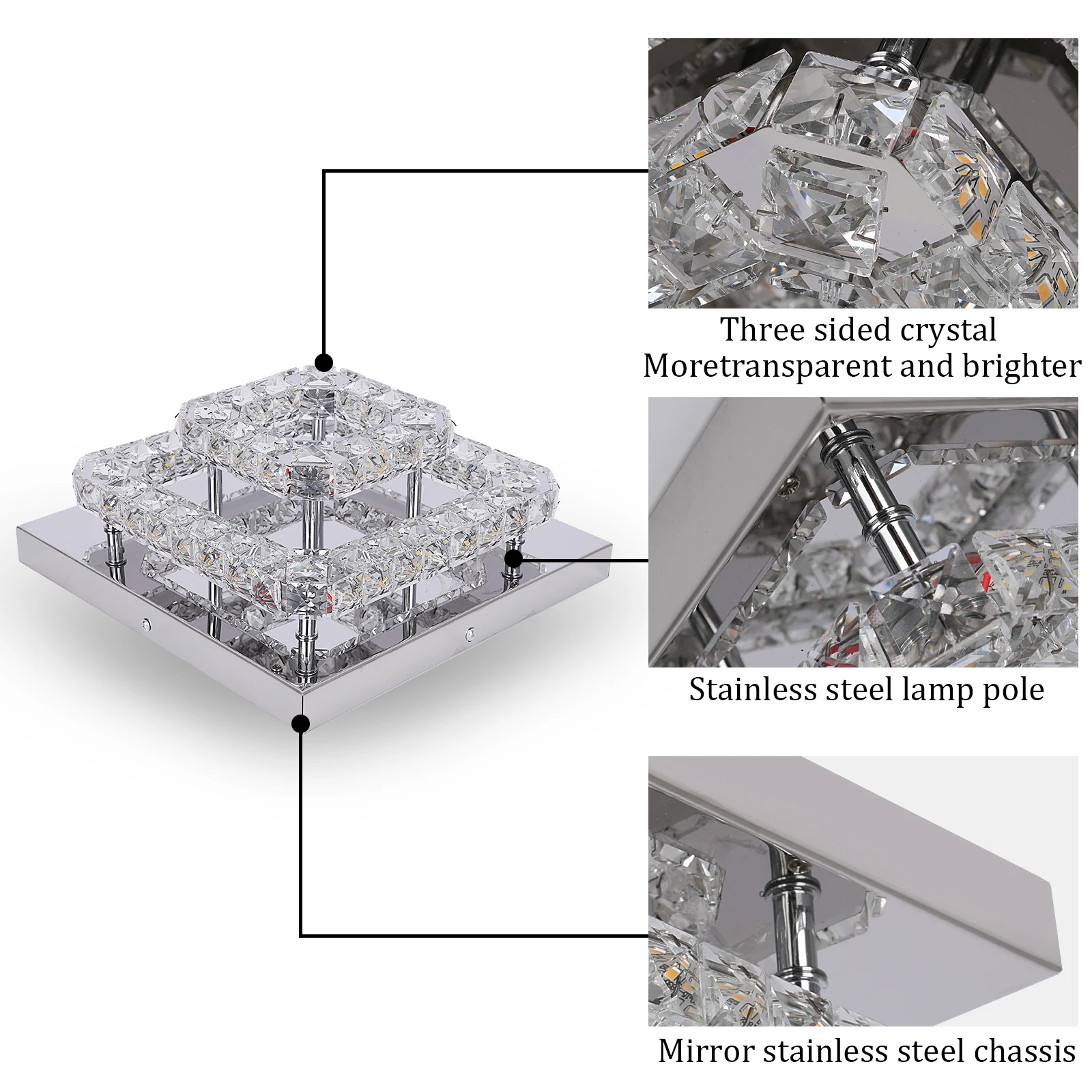 Three sided crystal
Moretransparent and brighter

Stainless steel lamp pole

Mirror stainless steel chassis