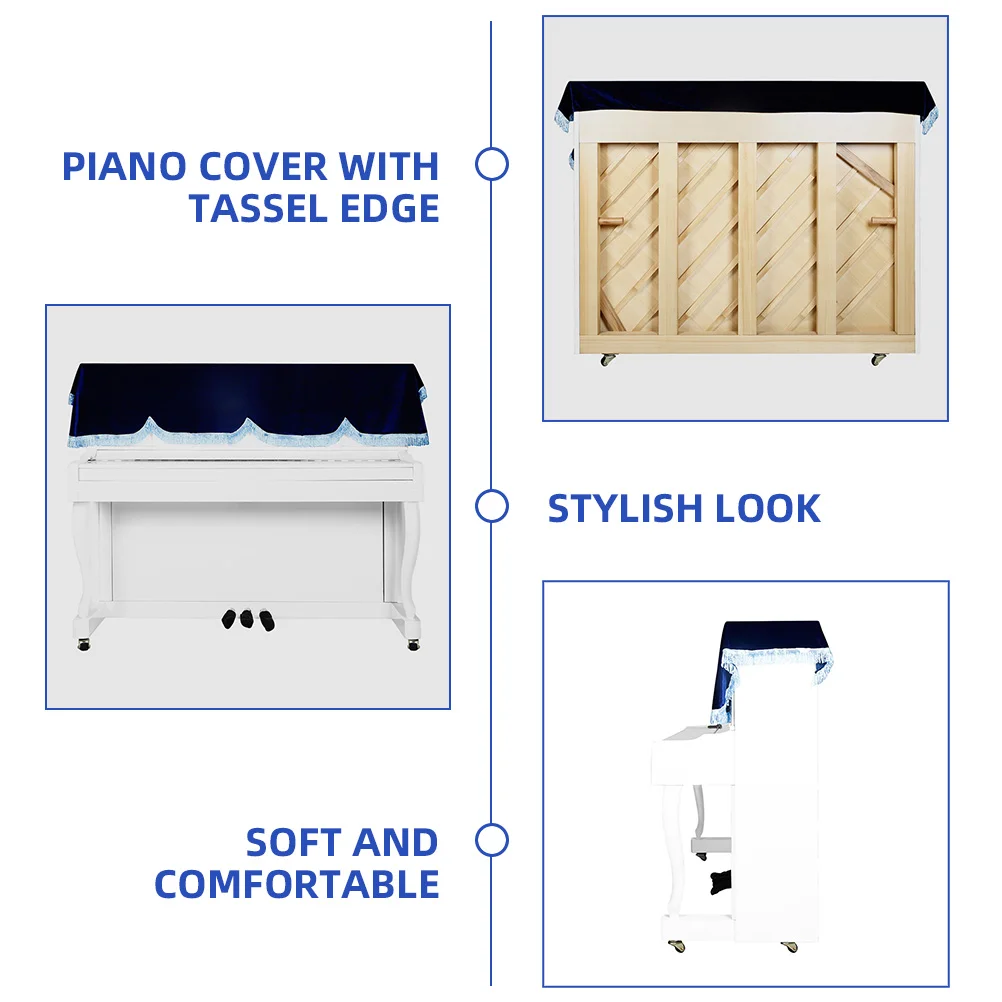 PIANO COVER WITH TASSEL EDGE

STYLISH LOOK

SOFT AND COMFORTABLE