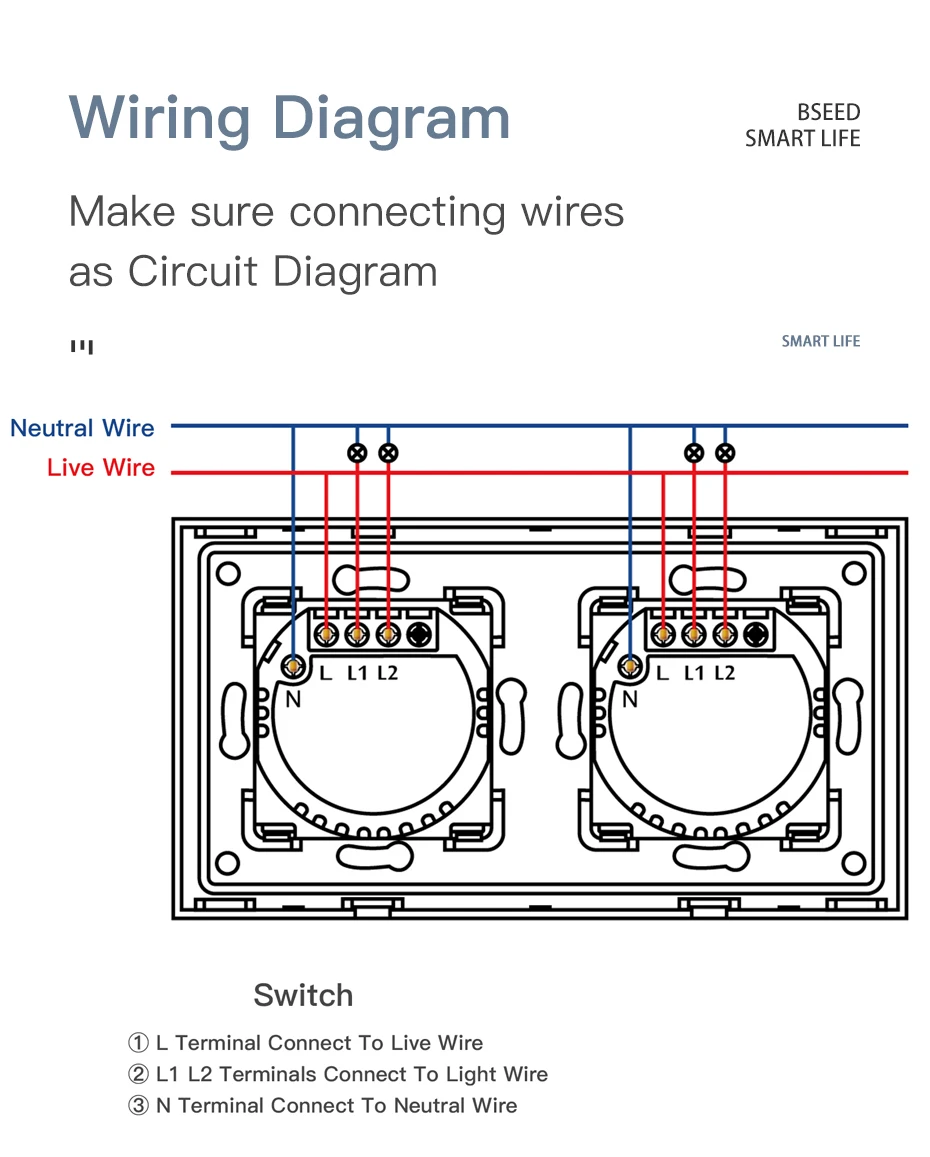 Wiring Diagram

BSEED
SMART LIFE

Make sure connecting wires as Circuit Diagram

SMART LIFE

Neutral Wire
Live Wire

L L1 L2
N

L L1 L2
N

Switch

① L Terminal Connect To Live Wire
② L1 L2 Terminals Connect To Light Wire
③ N Terminal Connect To Neutral Wire