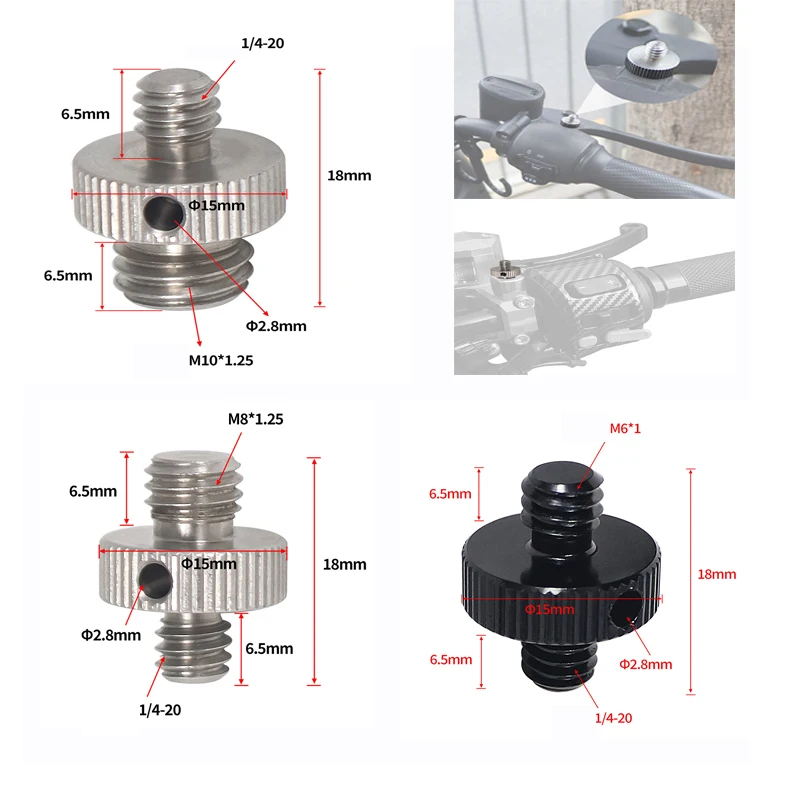 1/4-20
6.5mm
18mm
Φ15mm
6.5mm
Φ2.8mm
M10*1.25

M8*1.25
6.5mm
Φ15mm
18mm
Φ2.8mm
6.5mm
1/4-20

M6*1
6.5mm
18mm
Φ15mm
6.5mm
Φ2.8mm
1/4-20