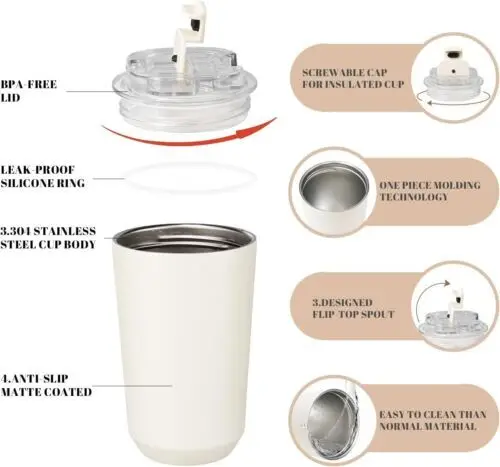 BPA-FREE LID

LEAK-PROOF SILICONE RING

3.304 STAINLESS STEEL CUP BODY

4.ANTI-SLIP MATTE COATED

SCREWABLE CAP FOR INSULATED CUP

ONE PIECE MOLDING TECHNOLOGY

3.DESIGNED FLIP-TOP SPOUT

EASY TO CLEAN THAN NORMAL MATERIAL