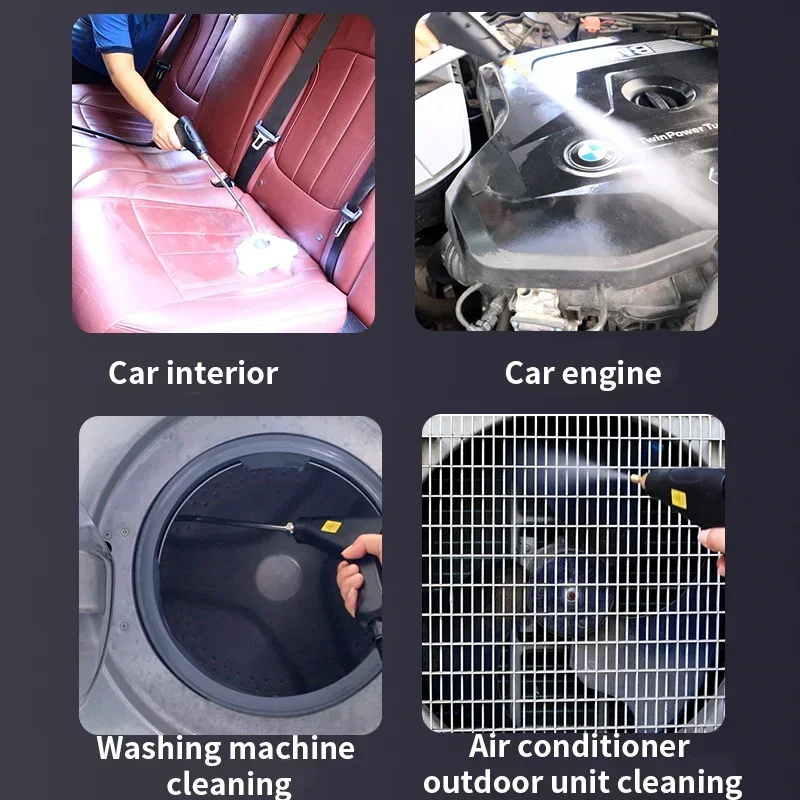 TwinPowerTu

Car interior

Car engine

Washing machine cleaning

Air conditioner outdoor unit cleaning