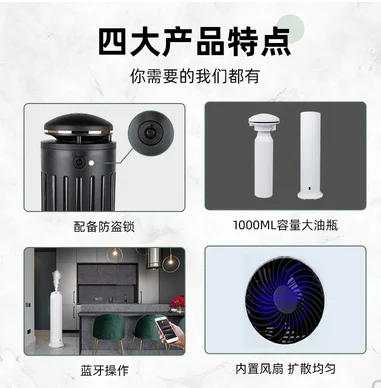 四大产品特点

你需要的我们都有

配备防盗锁

1000ML容量大油瓶

蓝牙操作

内置风扇 扩散均匀