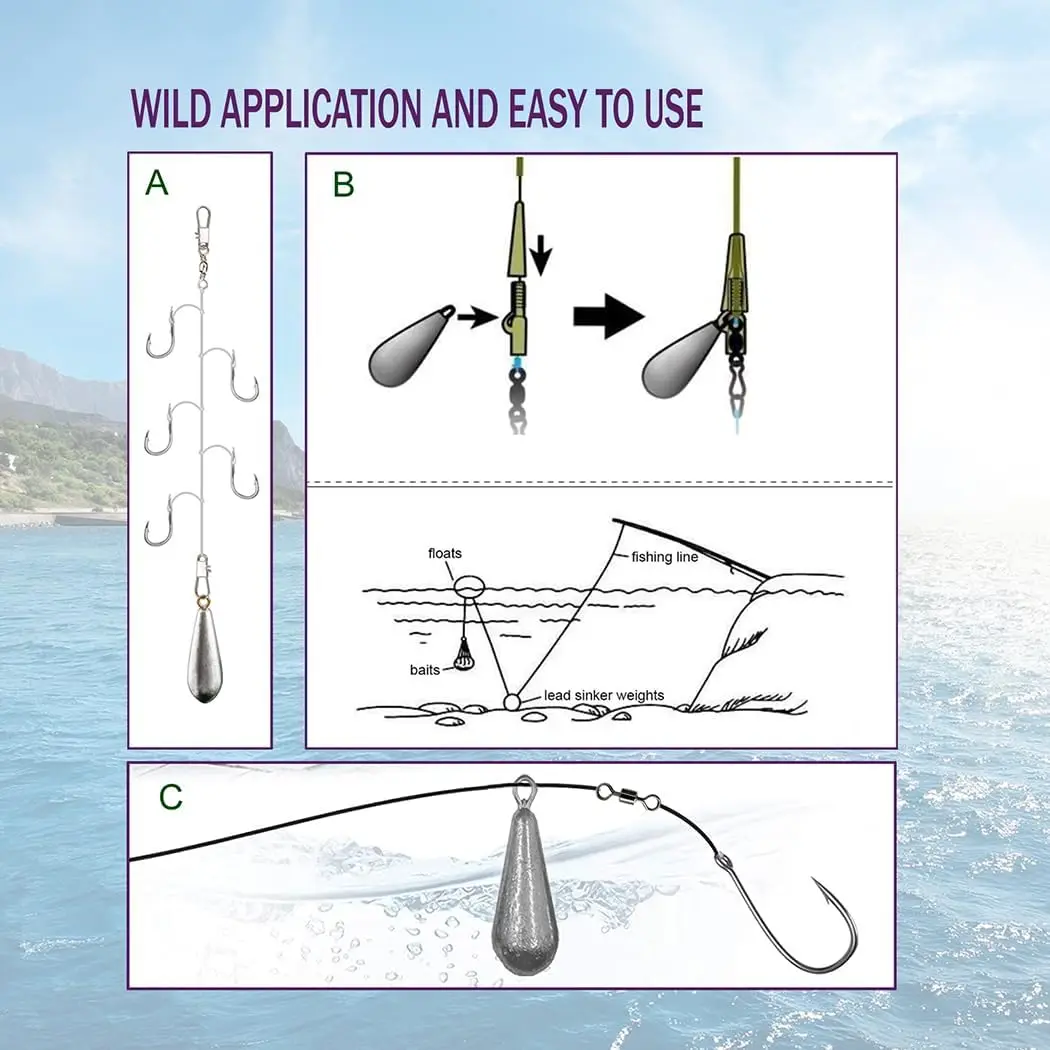 WILD APPLICATION AND EASY TO USE

A

B

floats

fishing line

baits

lead sinker weights

C