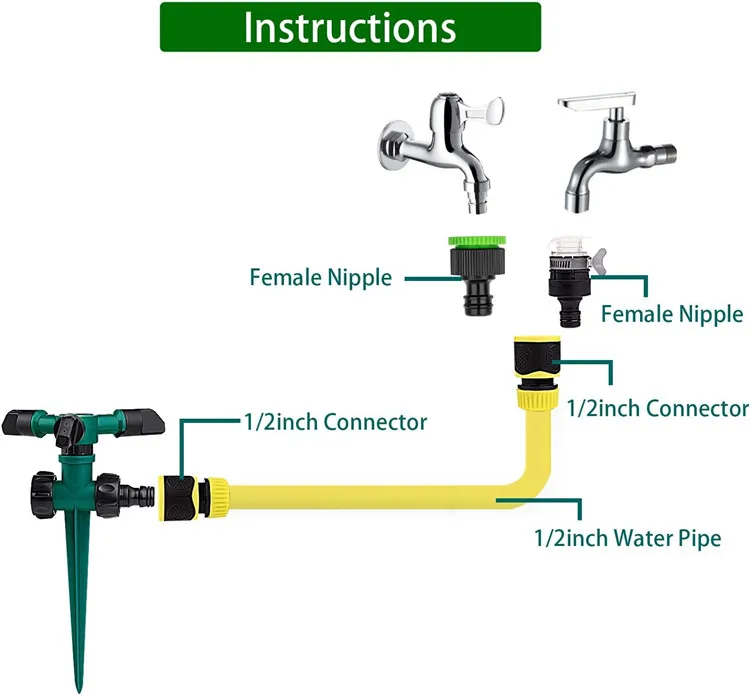 Instructions

Female Nipple

Female Nipple

1/2inch Connector

1/2inch Connector

1/2inch Water Pipe