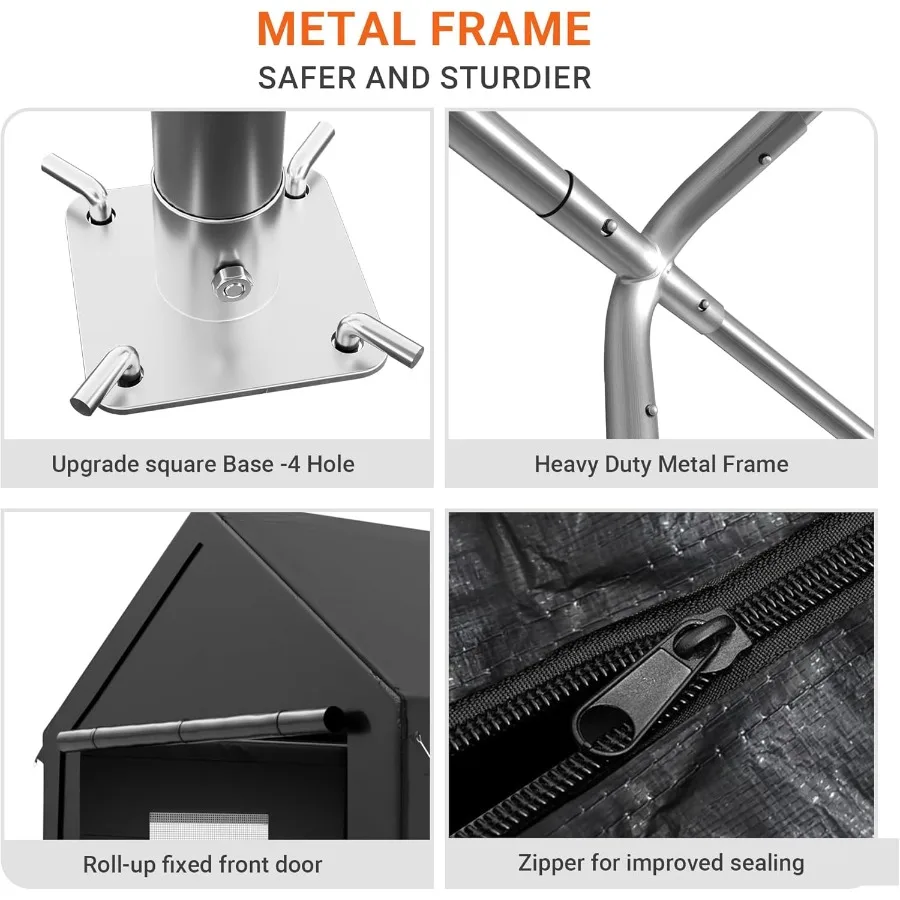 METAL FRAME
SAFER AND STURDIER

Upgrade square Base -4 Hole

Heavy Duty Metal Frame

Roll-up fixed front door

Zipper for improved sealing