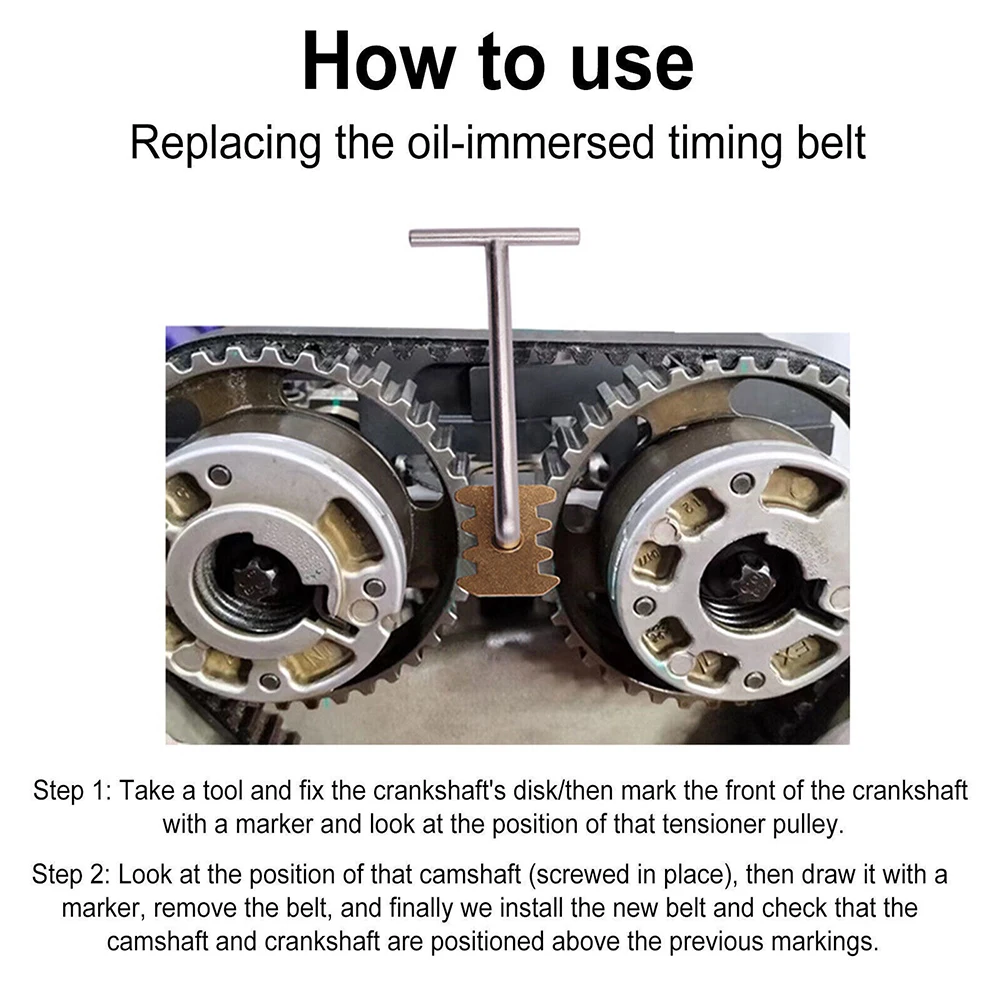 How to use

Replacing the oil-immersed timing belt

IN

EX

Step 1: Take a tool and fix the crankshaft's disk/then mark the front of the crankshaft with a marker and look at the position of that tensioner pulley.

Step 2: Look at the position of that camshaft (screwed in place), then draw it with a marker, remove the belt, and finally we install the new belt and check that the camshaft and crankshaft are positioned above the previous markings.