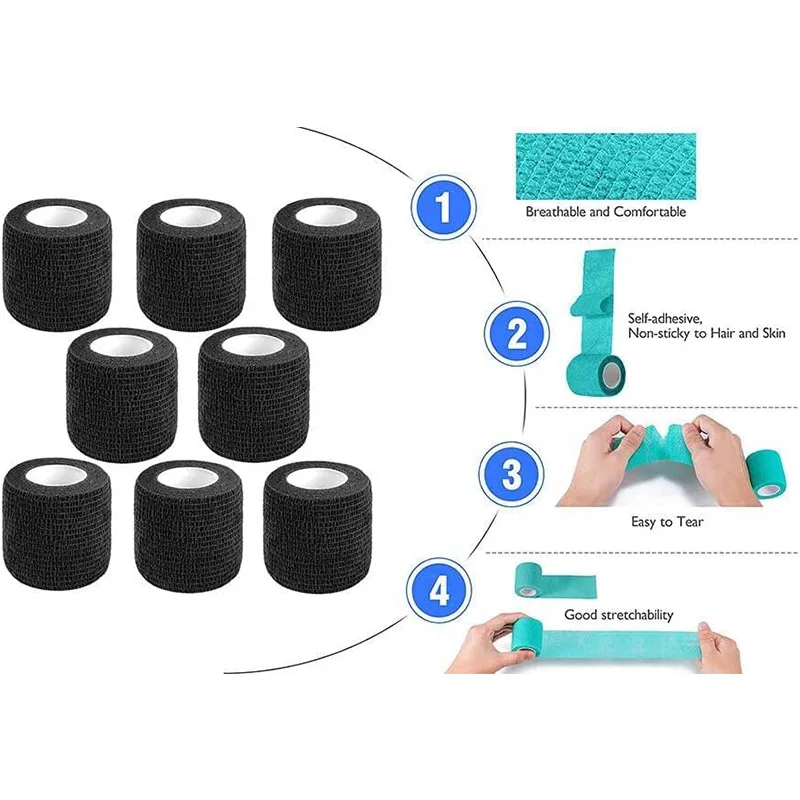 1
Breathable and Comfortable

2
Self-adhesive,
Non-sticky to Hair and Skin

3
Easy to Tear

4
Good stretchability