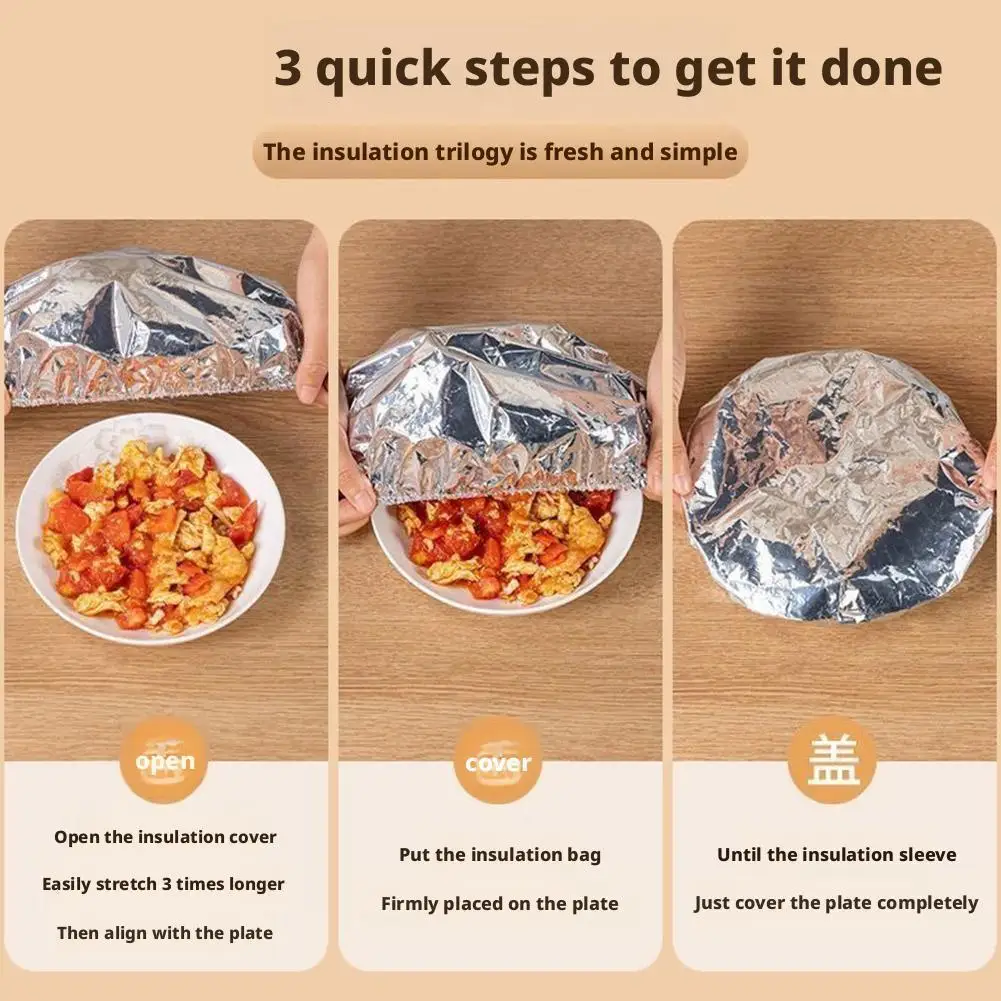 3 quick steps to get it done

The insulation trilogy is fresh and simple

open

Open the insulation cover

Easily stretch 3 times longer

Then align with the plate

cover

Put the insulation bag

Firmly placed on the plate

盖

Until the insulation sleeve

Just cover the plate completely