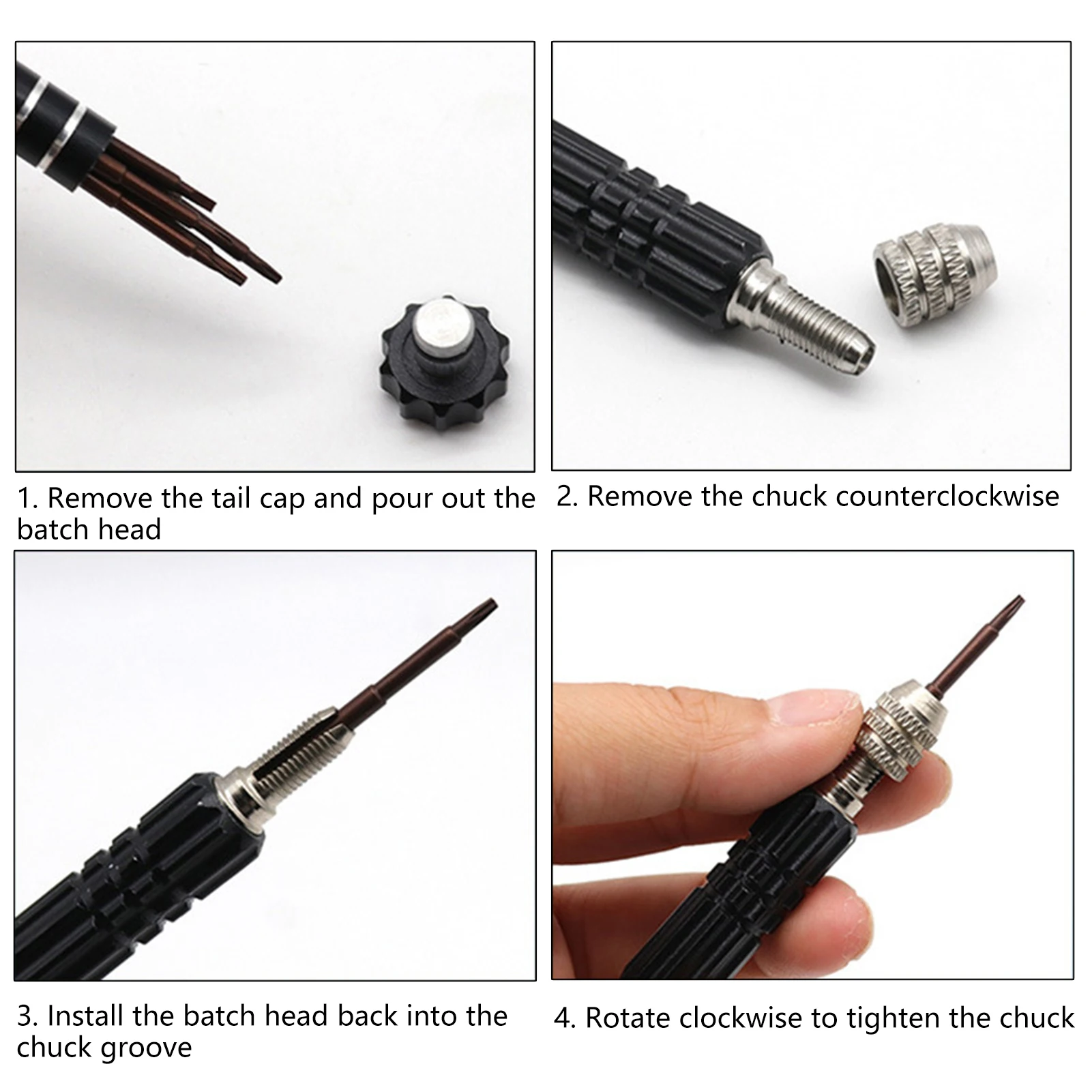 1. Remove the tail cap and pour out the batch head

2. Remove the chuck counterclockwise

3. Install the batch head back into the chuck groove

4. Rotate clockwise to tighten the chuck