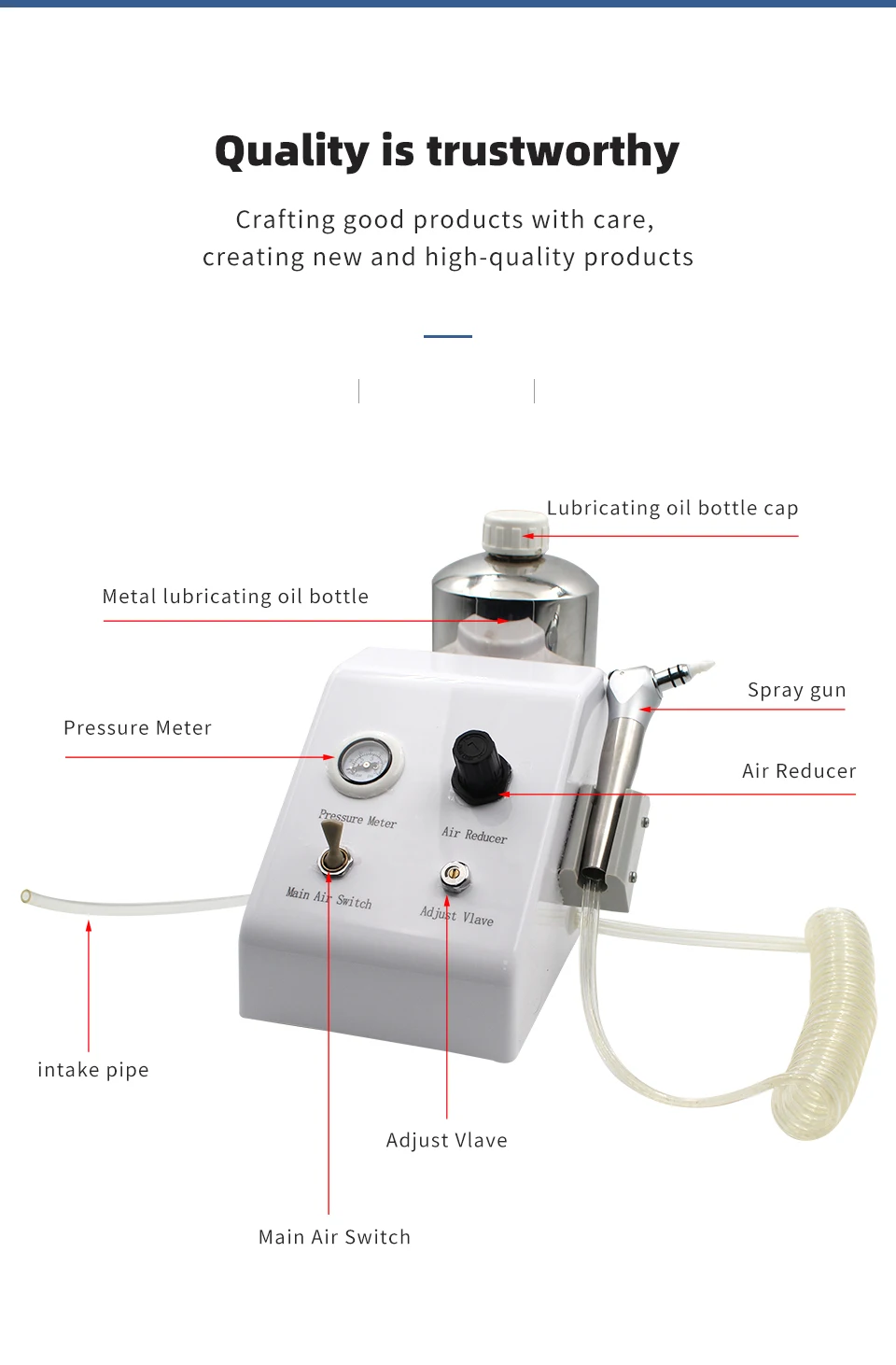 Quality is trustworthy

Crafting good products with care, creating new and high-quality products

Lubricating oil bottle cap

Metal lubricating oil bottle

Spray gun

Pressure Meter

Air Reducer

Pressure Meter

Air Reducer

Main Air Switch

Adjust Vlave

intake pipe

Adjust Vlave

Main Air Switch