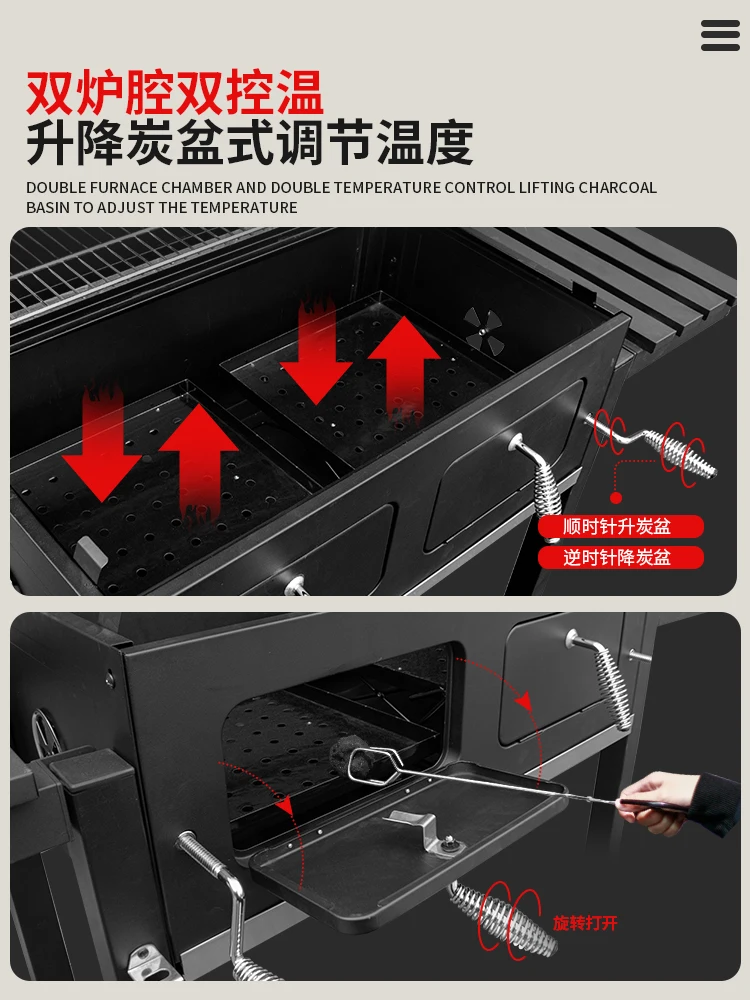 双炉腔双控温
升降炭盆式调节温度

DOUBLE FURNACE CHAMBER AND DOUBLE TEMPERATURE CONTROL LIFTING CHARCOAL BASIN TO ADJUST THE TEMPERATURE

顺时针升炭盆
逆时针降炭盆

旋转打开