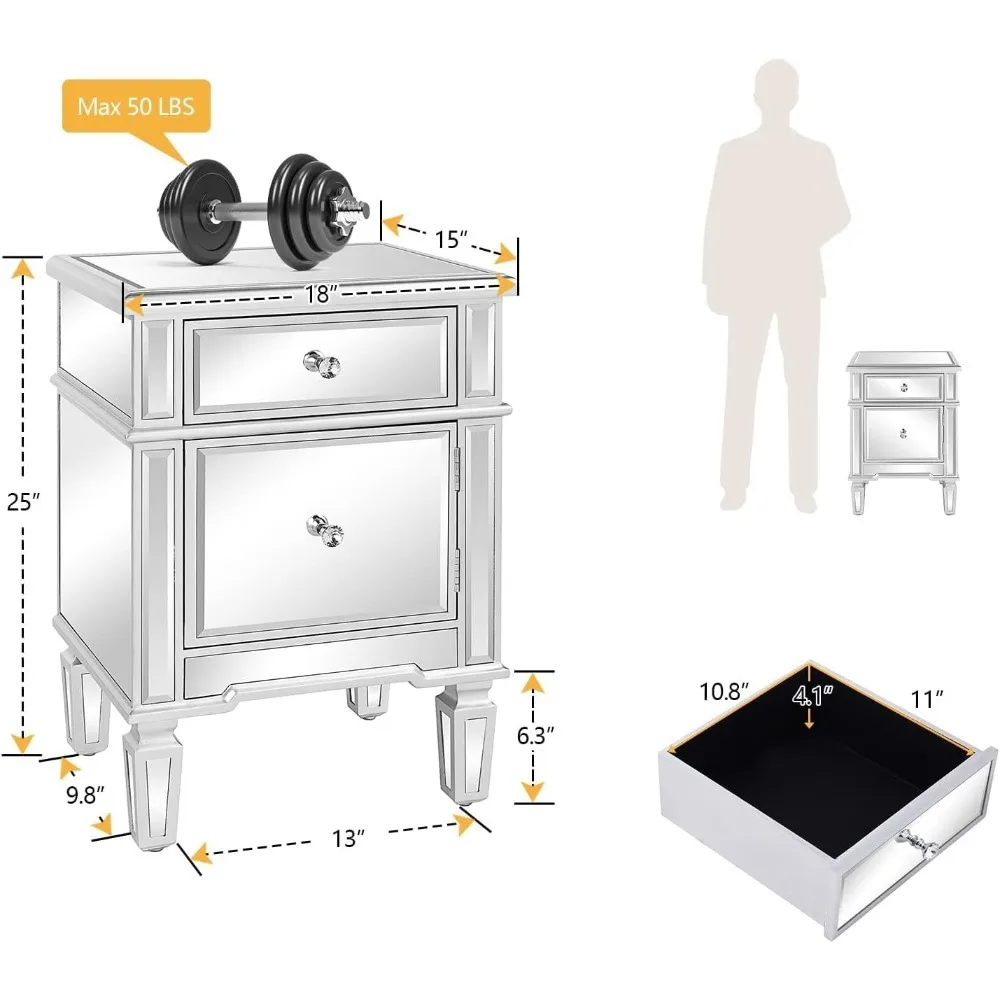 Max 50 LBS

15″

18″

25″

6.3″

9.8″

13″

10.8″

4.1″

11″