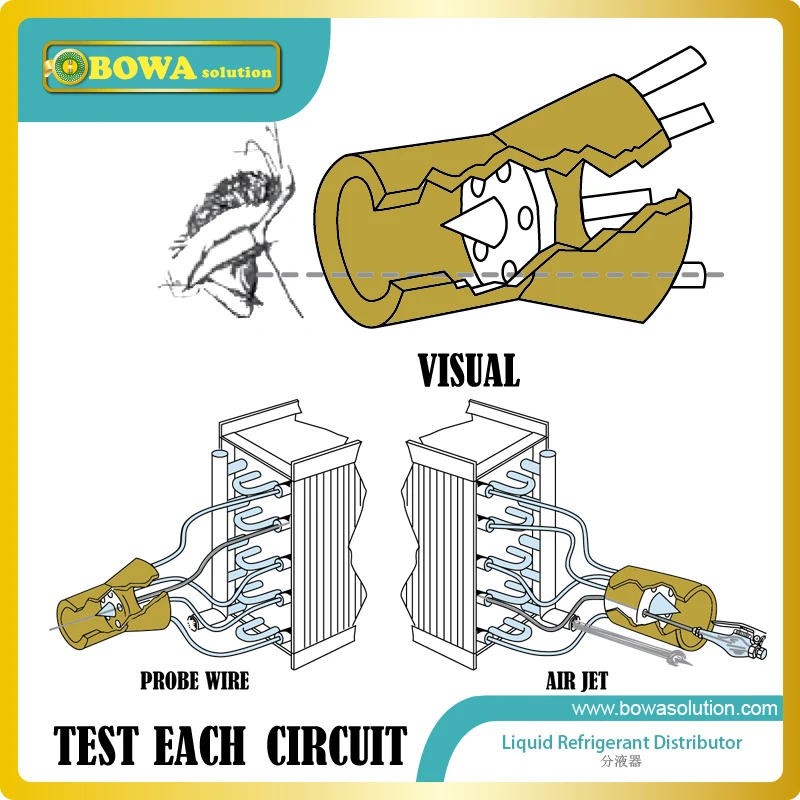 BOWA solution

VISUAL

PROBE WIRE

AIR JET

TEST EACH CIRCUIT

www.bowasolution.com

Liquid Refrigerant Distributor
分液器