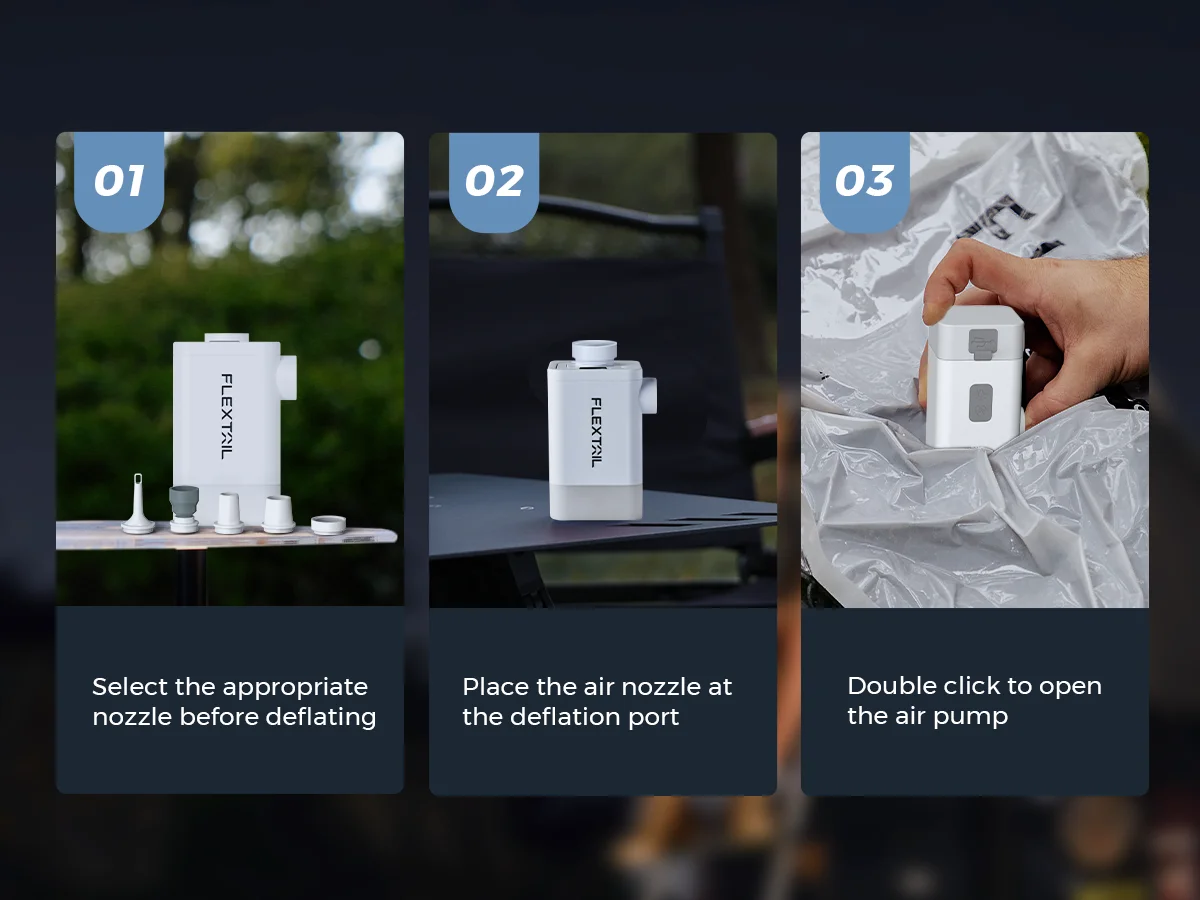 01

FLEXTAIL

Select the appropriate nozzle before deflating

02

FLEXTAIL

Place the air nozzle at the deflation port

03

Double click to open the air pump