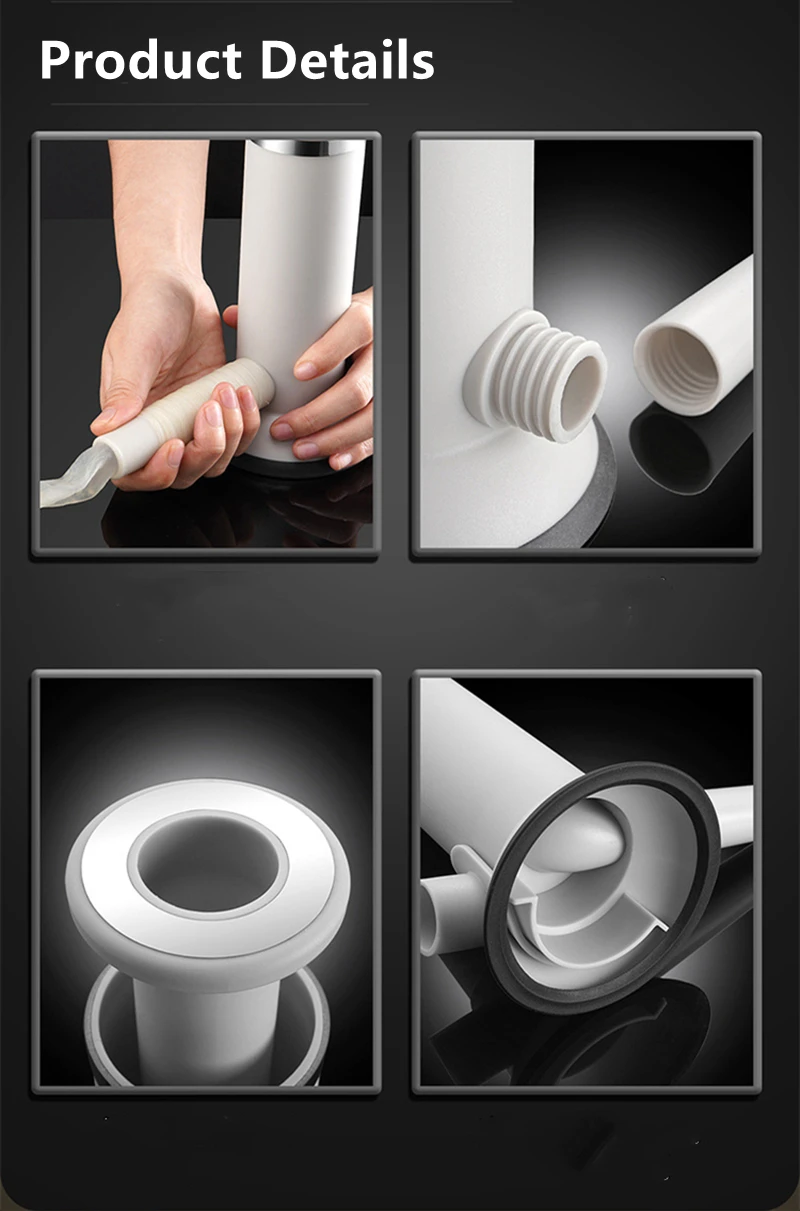 Product Details