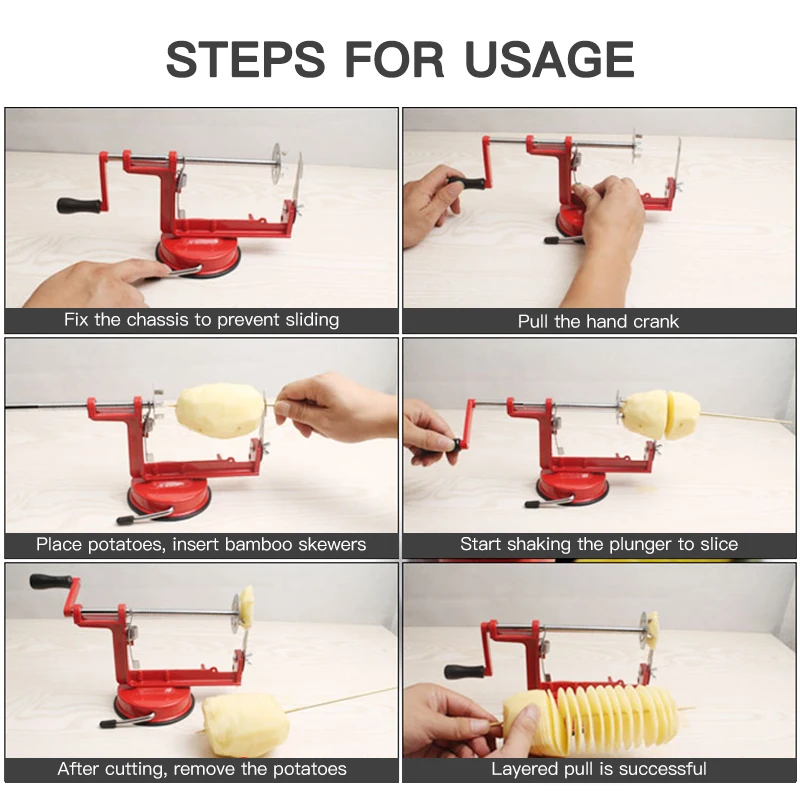 STEPS FOR USAGE

Fix the chassis to prevent sliding

Pull the hand crank

Place potatoes, insert bamboo skewers

Start shaking the plunger to slice

After cutting, remove the potatoes

Layered pull is successful