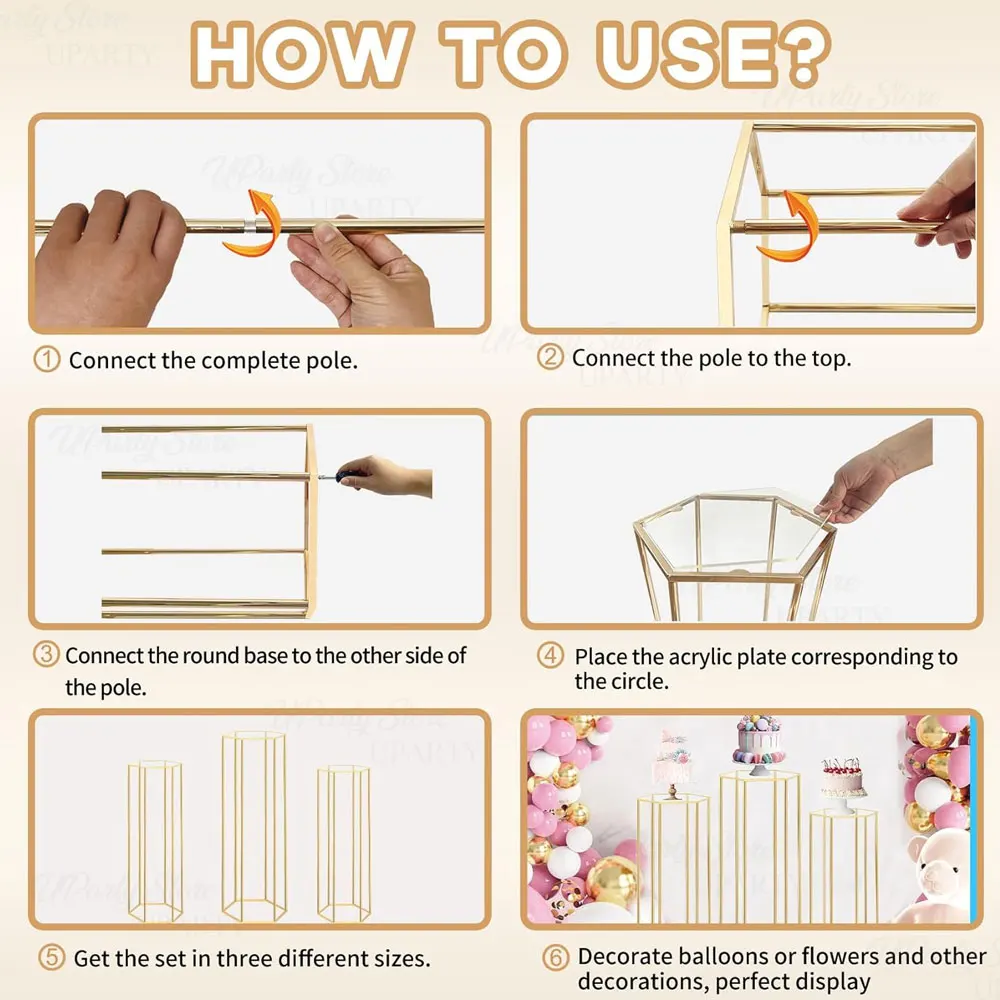 HOW TO USE?

① Connect the complete pole.

② Connect the pole to the top.

③ Connect the round base to the other side of the pole.

④ Place the acrylic plate corresponding to the circle.

⑤ Get the set in three different sizes.

⑥ Decorate balloons or flowers and other decorations, perfect display

UParty Store
UPARTY