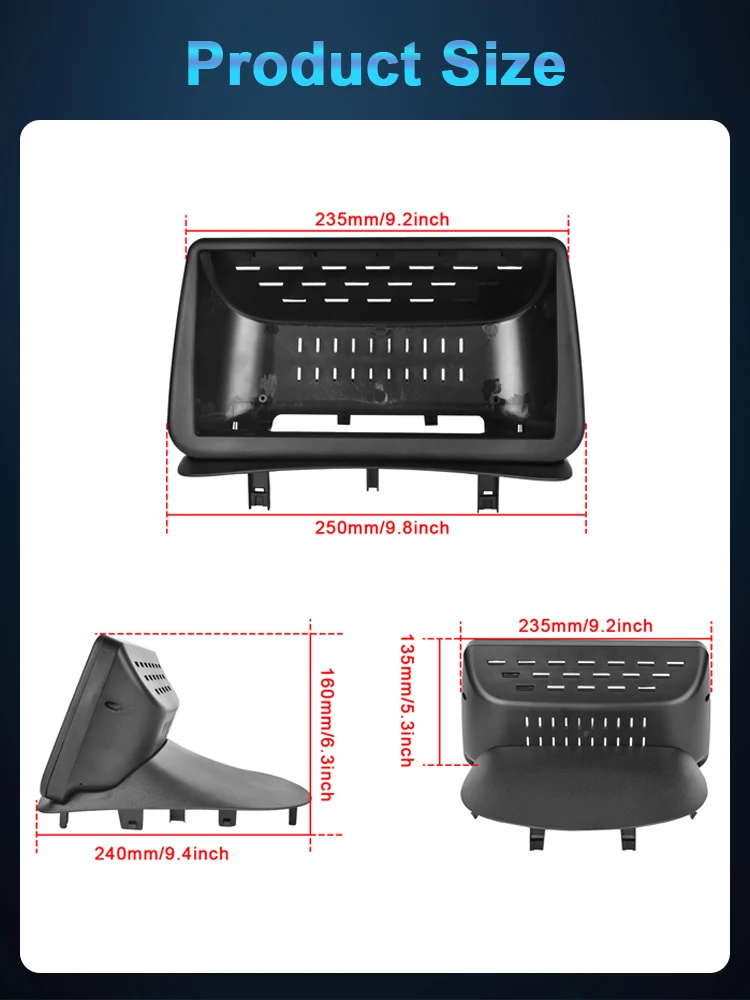 Product Size

235mm/9.2inch

250mm/9.8inch

160mm/6.3inch

240mm/9.4inch

235mm/9.2inch

135mm/5.3inch