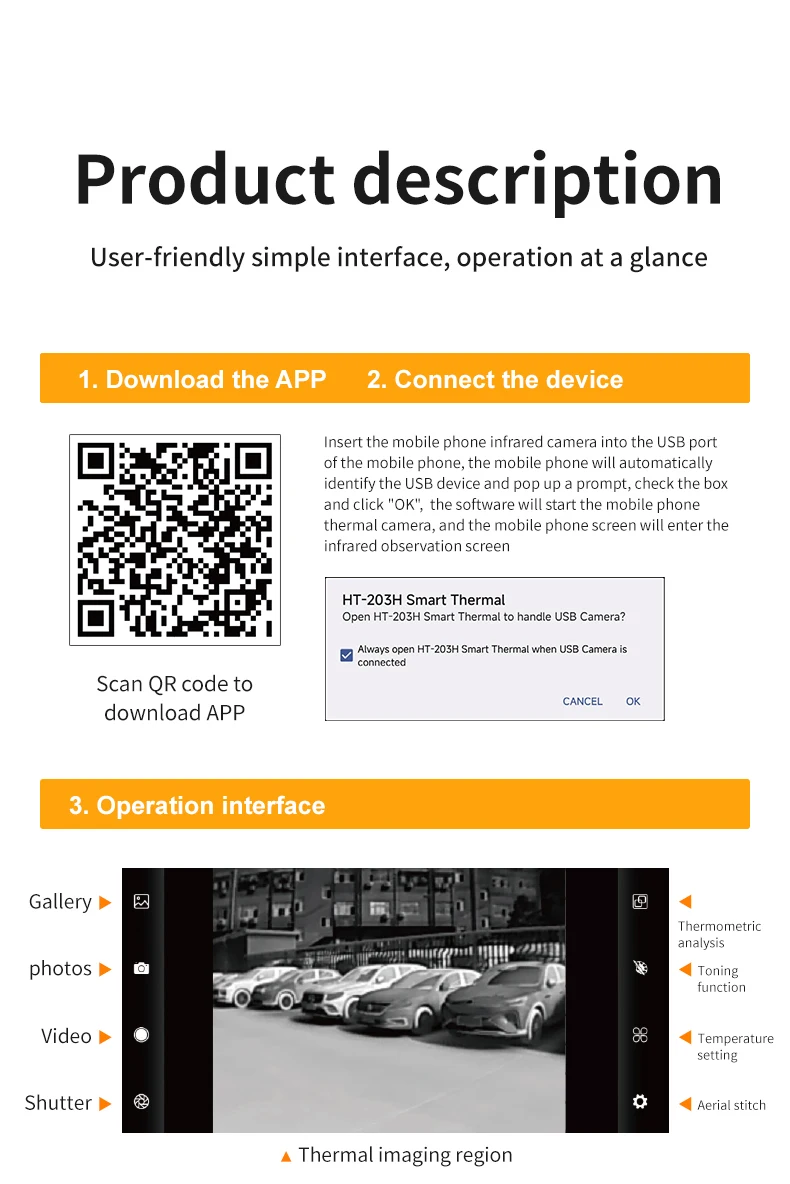 Product description

User-friendly simple interface, operation at a glance

1. Download the APP

2. Connect the device

Scan QR code to download APP

Insert the mobile phone infrared camera into the USB port of the mobile phone, the mobile phone will automatically identify the USB device and pop up a prompt, check the box and click "OK", the software will start the mobile phone thermal camera, and the mobile phone screen will enter the infrared observation screen

HT-203H Smart Thermal
Open HT-203H Smart Thermal to handle USB Camera?
Always open HT-203H Smart Thermal when USB Camera is connected
CANCEL OK

3. Operation interface

Gallery
photos
Video
Shutter

Thermometric analysis
Toning function
Temperature setting
Aerial stitch

Thermal imaging region