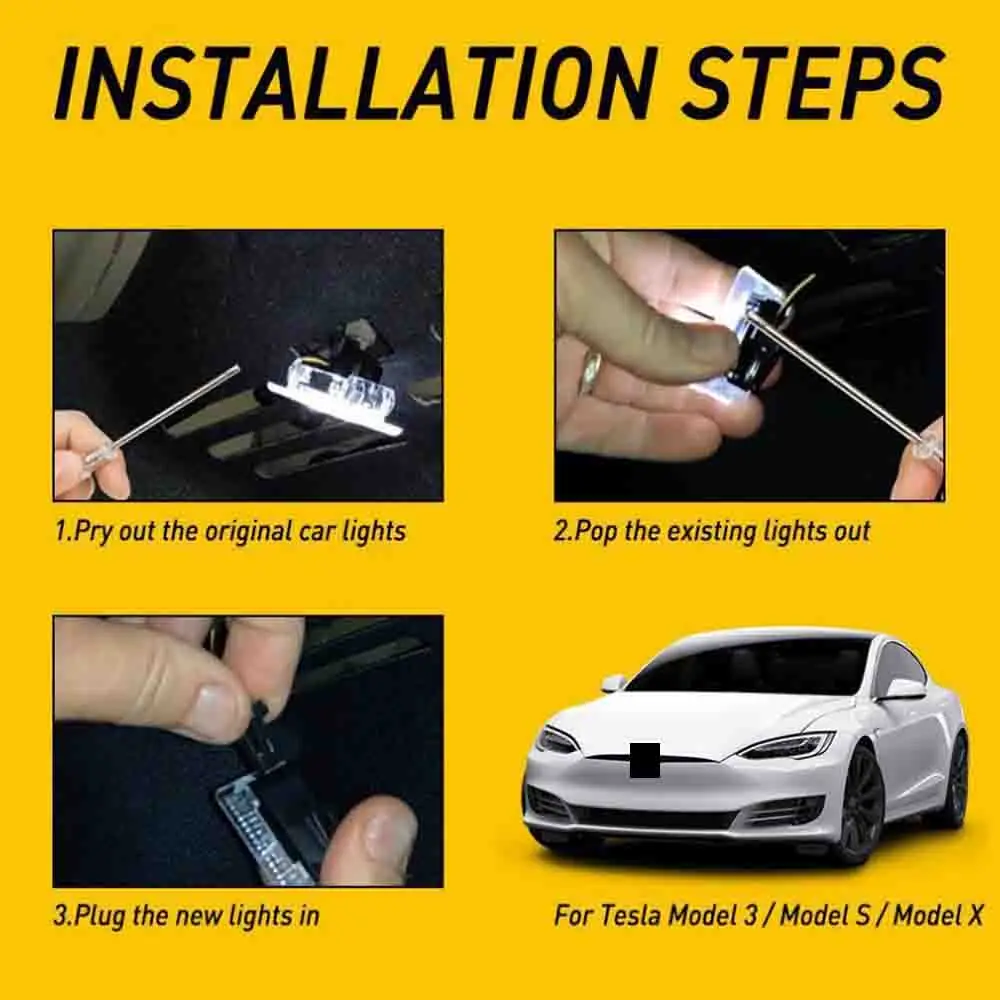 INSTALLATION STEPS

1.Pry out the original car lights

2.Pop the existing lights out

3.Plug the new lights in

For Tesla Model 3 / Model S / Model X