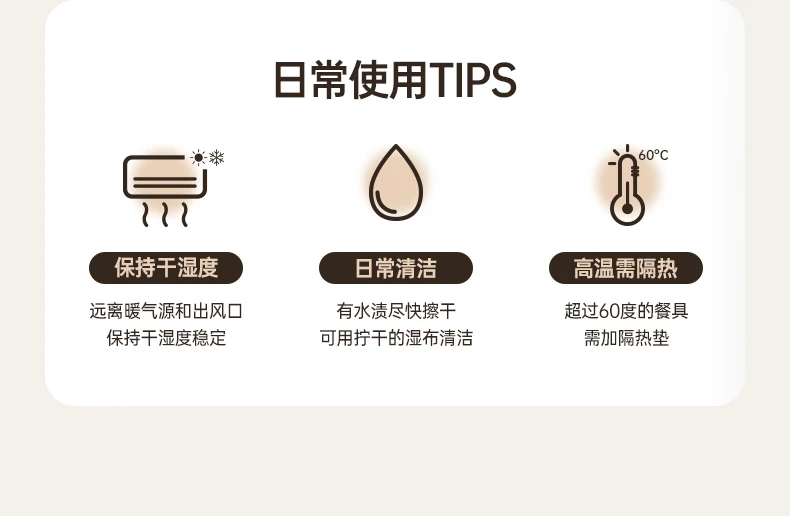 日常使用TIPS

保持干湿度
远离暖气源和出风口
保持干湿度稳定

日常清洁
有水渍尽快擦干
可用拧干的湿布清洁

60°C
高温需隔热
超过60度的餐具
需加隔热垫