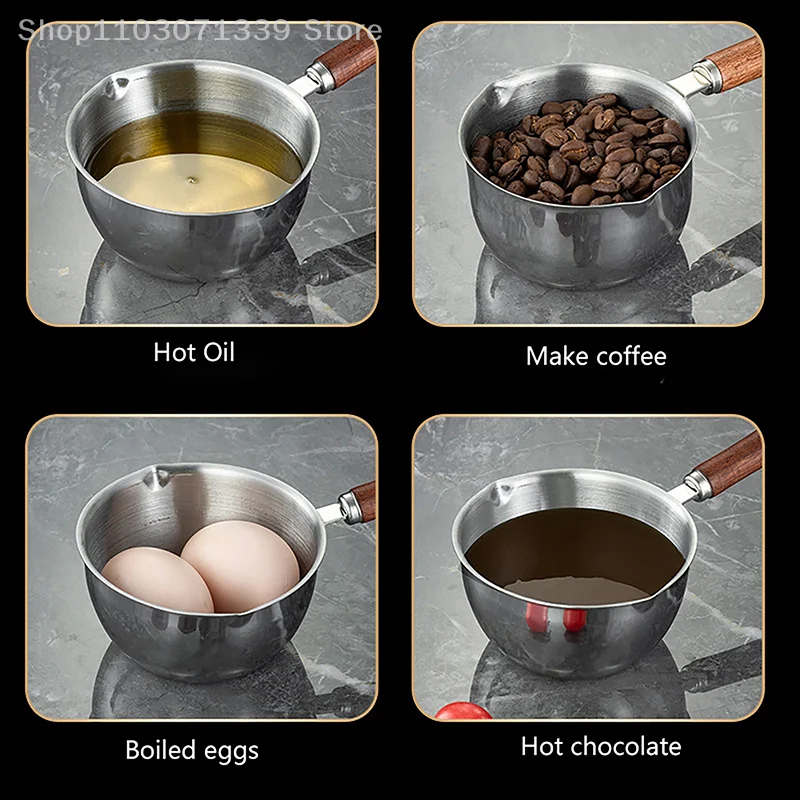 Shop1103071339 Store

Hot Oil

Make coffee

Boiled eggs

Hot chocolate