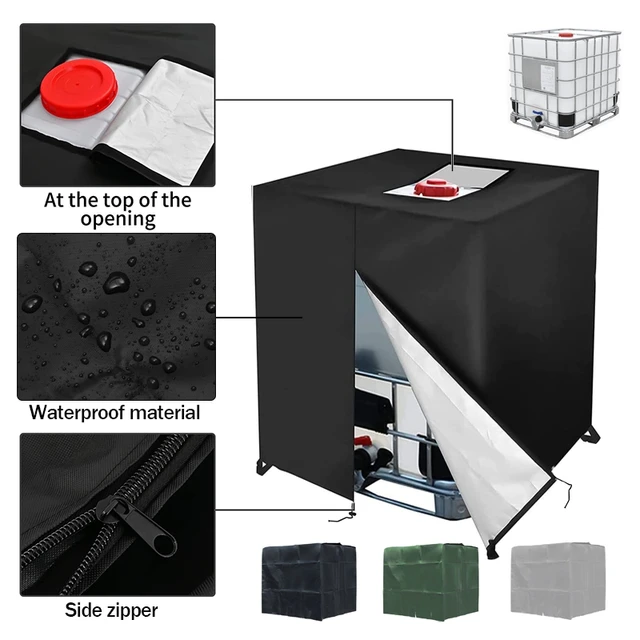 At the top of the opening

Waterproof material

Side zipper