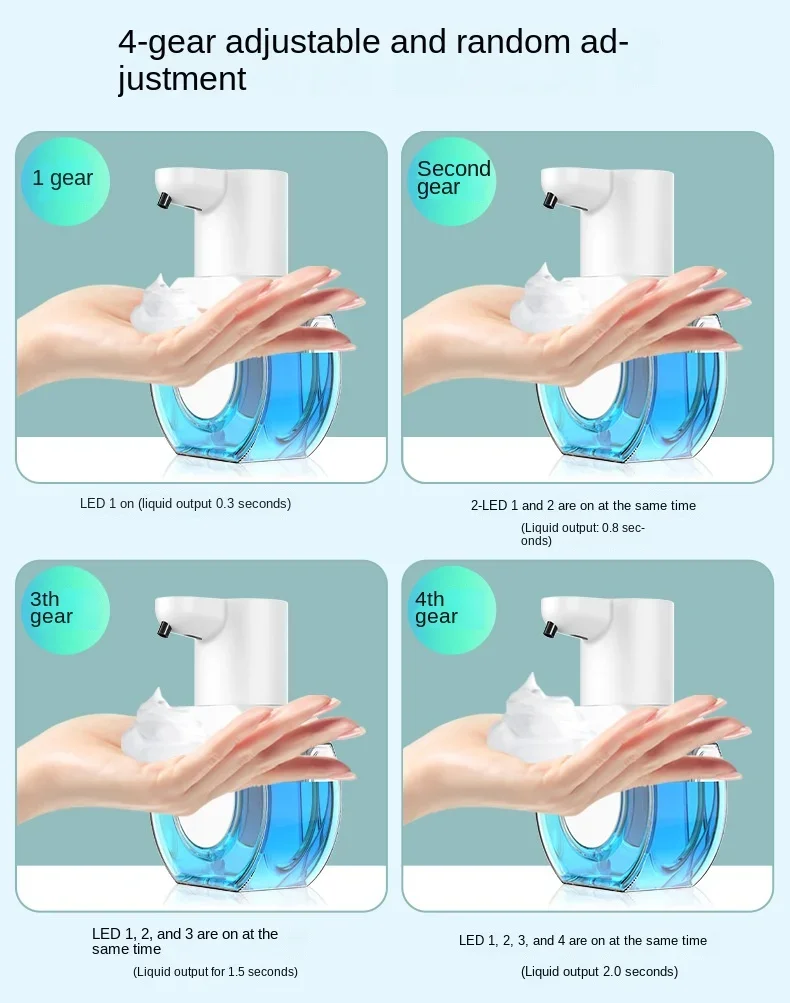 4-gear adjustable and random adjustment

1 gear

LED 1 on (liquid output 0.3 seconds)

Second gear

2-LED 1 and 2 are on at the same time

(Liquid output: 0.8 seconds)

3th gear

LED 1, 2, and 3 are on at the same time

(Liquid output for 1.5 seconds)

4th gear

LED 1, 2, 3, and 4 are on at the same time

(Liquid output 2.0 seconds)