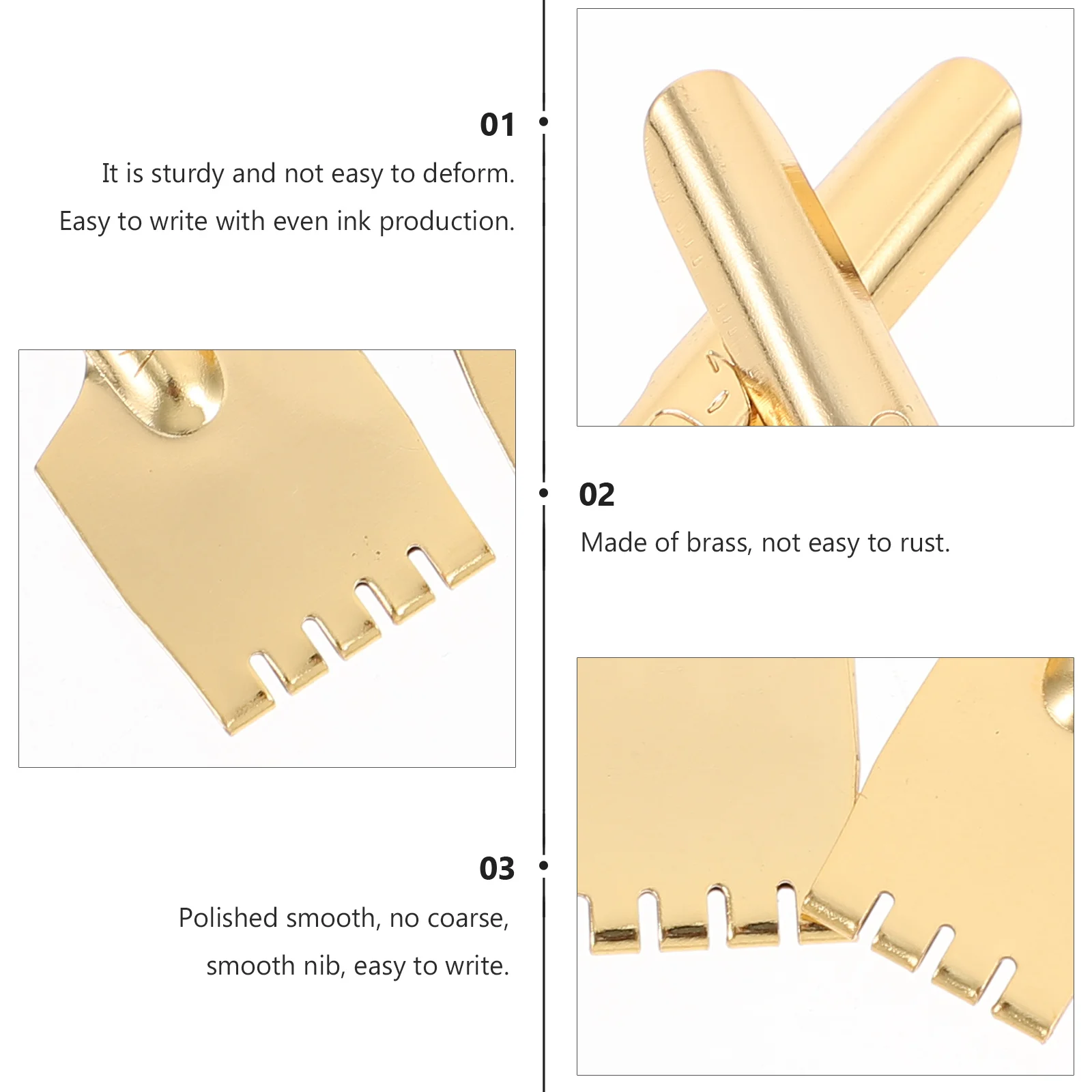 01

It is sturdy and not easy to deform.

Easy to write with even ink production.

02

Made of brass, not easy to rust.

03

Polished smooth, no coarse,

smooth nib, easy to write.