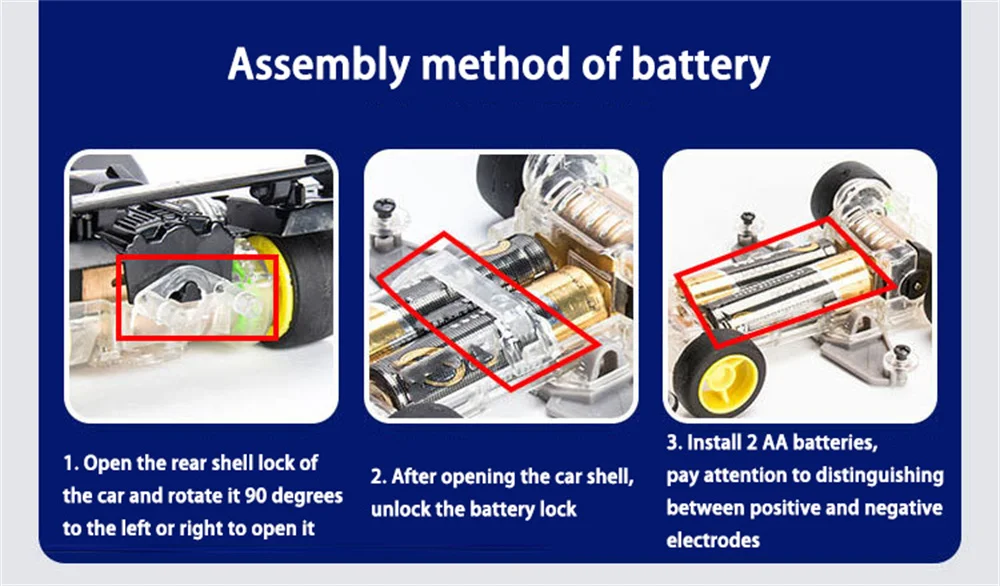 Assembly method of battery

1. Open the rear shell lock of the car and rotate it 90 degrees to the left or right to open it

2. After opening the car shell, unlock the battery lock

3. Install 2 AA batteries, pay attention to distinguishing between positive and negative electrodes