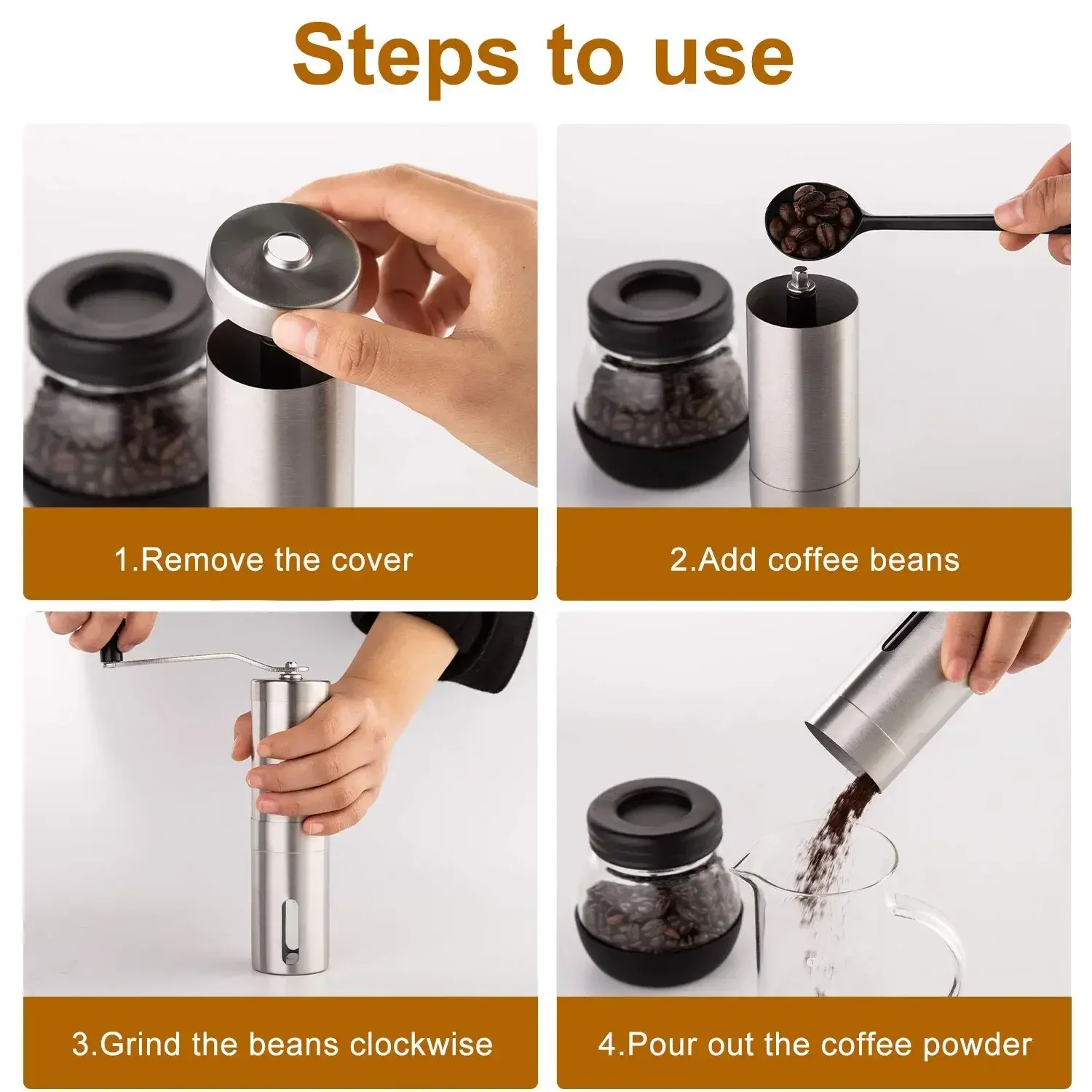 Steps to use

1.Remove the cover

2.Add coffee beans

3.Grind the beans clockwise

4.Pour out the coffee powder