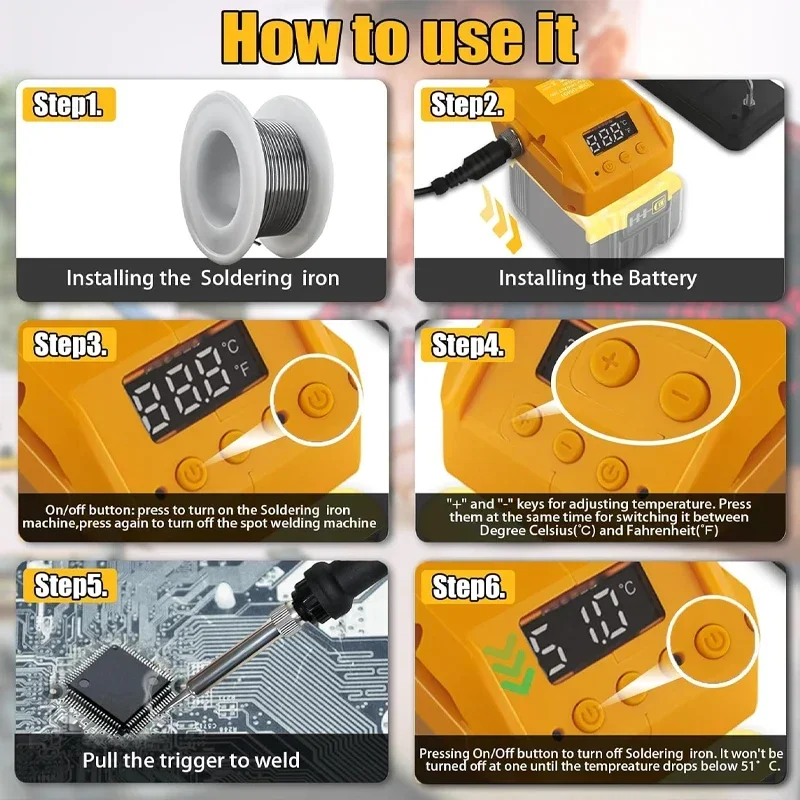 How to use it

Step1.

Installing the Soldering iron

Step2.

888 °C °F

Installing the Battery

Step3.

888 °C °F

On/off button: press to turn on the Soldering iron machine,press again to turn off the spot welding machine

Step4.

"+" and "-" keys for adjusting temperature. Press them at the same time for switching it between Degree Celsius(°C) and Fahrenheit(°F)

Step5.

Pull the trigger to weld

Step6.

510 °C

Pressing On/Off button to turn off Soldering iron. It won't be turned off at one until the tempreature drops below 51° C.