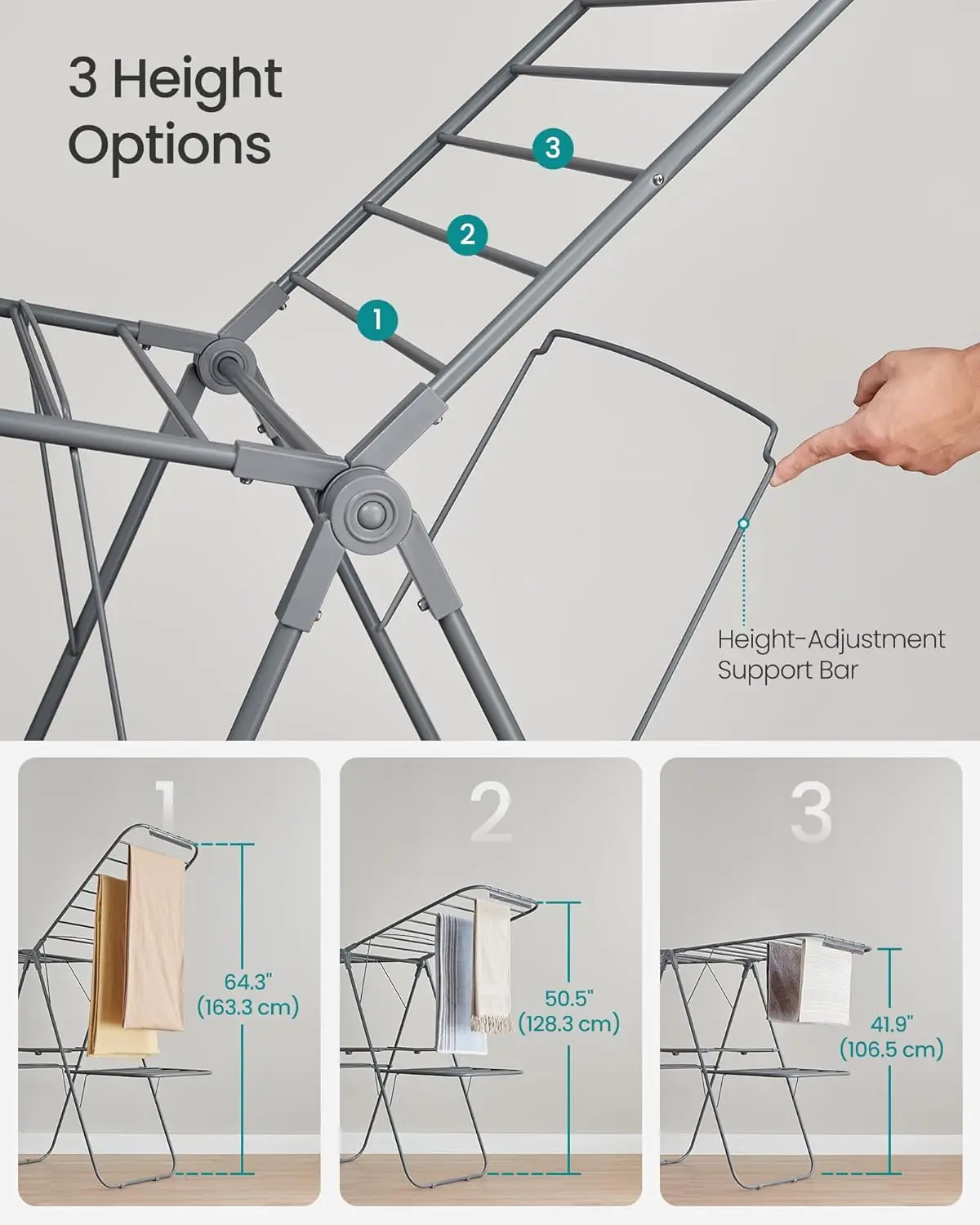 3 Height Options

3

2

1

Height-Adjustment Support Bar

1

64.3"
(163.3 cm)

2

50.5"
(128.3 cm)

3

41.9"
(106.5 cm)