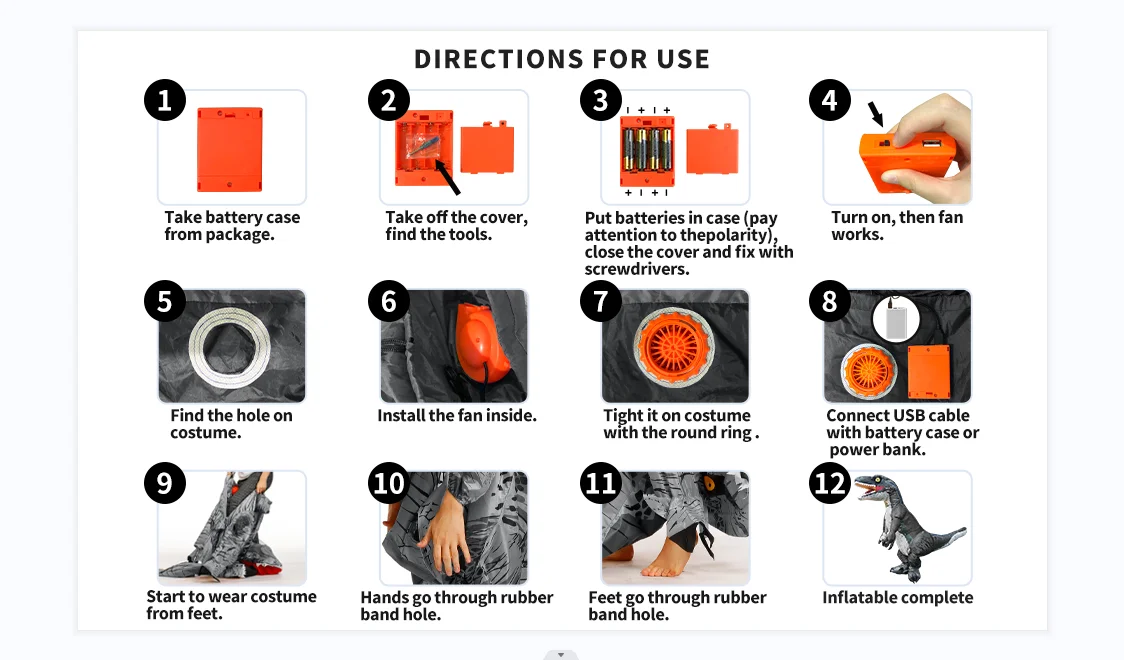 DIRECTIONS FOR USE

1

Take battery case from package.

2

Take off the cover, find the tools.

3

Put batteries in case (pay attention to thepolarity), close the cover and fix with screwdrivers.

4

Turn on, then fan works.

5

Find the hole on costume.

6

Install the fan inside.

7

Tight it on costume with the round ring .

8

Connect USB cable with battery case or power bank.

9

Start to wear costume from feet.

10

Hands go through rubber band hole.

11

Feet go through rubber band hole.

12

Inflatable complete