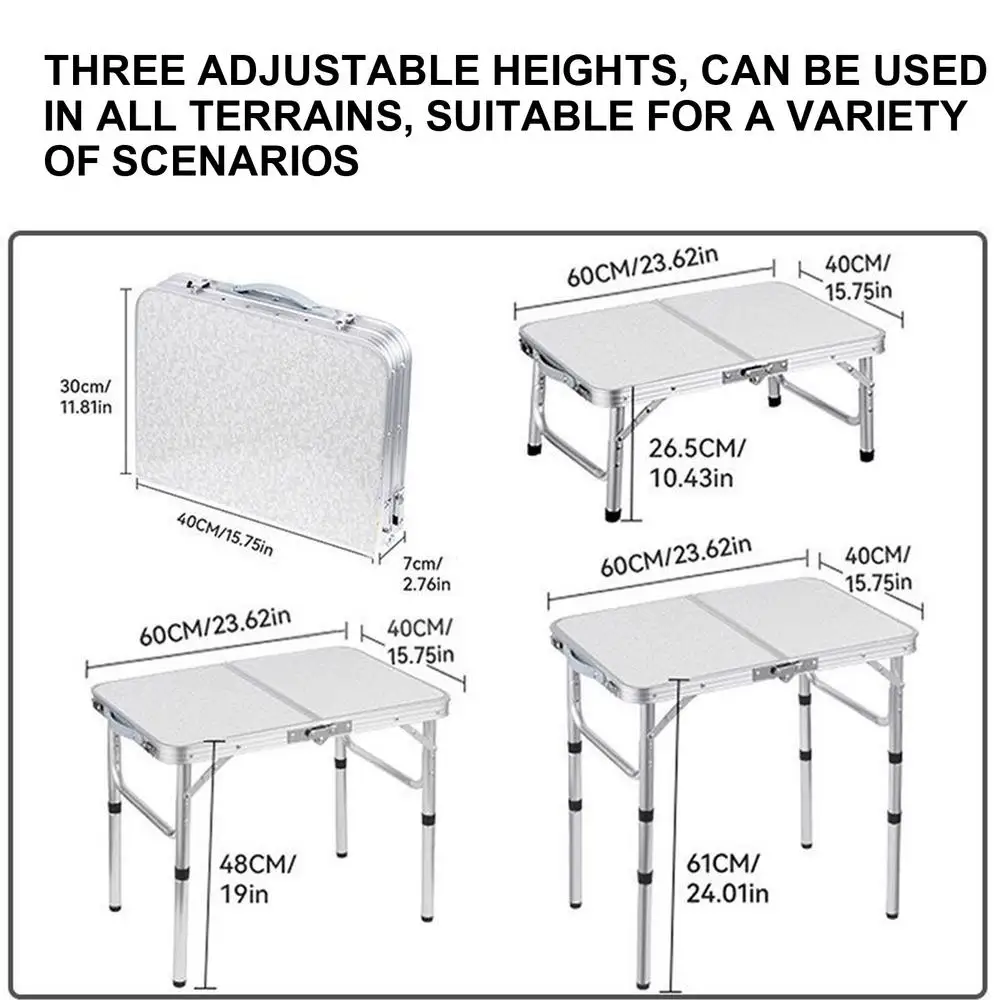 THREE ADJUSTABLE HEIGHTS, CAN BE USED IN ALL TERRAINS, SUITABLE FOR A VARIETY OF SCENARIOS

30cm/
11.81in

40CM/15.75in

7cm/
2.76in

60CM/23.62in

40CM/
15.75in

26.5CM/
10.43in

60CM/23.62in

40CM/
15.75in

48CM/
19in

60CM/23.62in

40CM/
15.75in

61CM/
24.01in