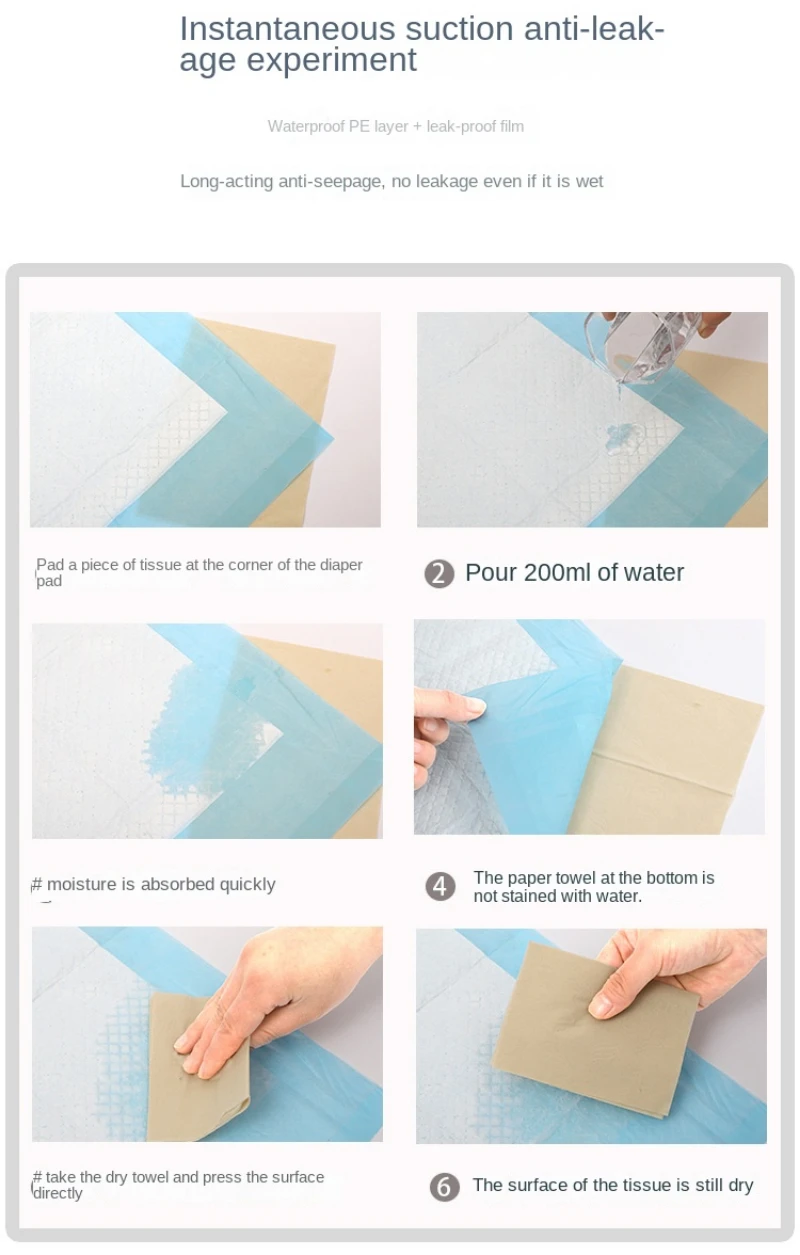 Instantaneous suction anti-leakage experiment

Waterproof PE layer + leak-proof film

Long-acting anti-seepage, no leakage even if it is wet

Pad a piece of tissue at the corner of the diaper pad

2 Pour 200ml of water

# moisture is absorbed quickly

4 The paper towel at the bottom is not stained with water.

# take the dry towel and press the surface directly

6 The surface of the tissue is still dry