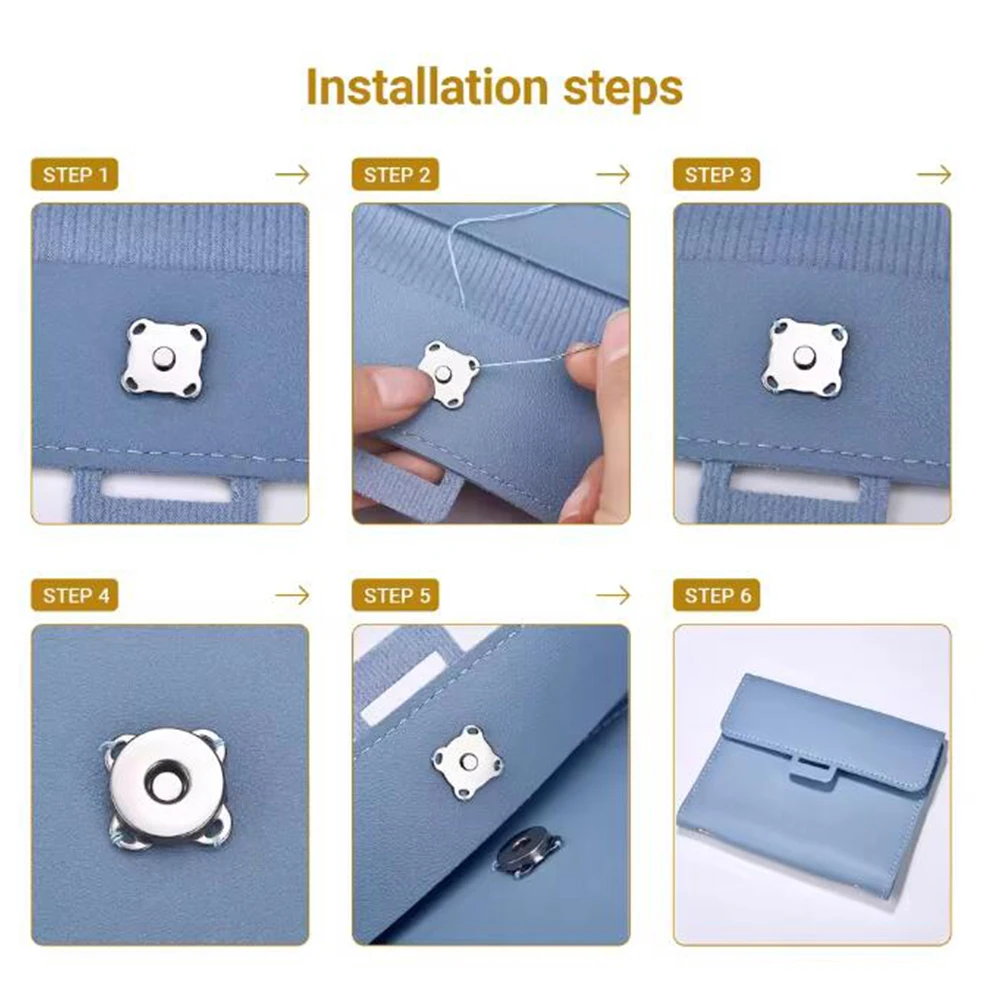 Installation steps

STEP 1 →

STEP 2 →

STEP 3 →

STEP 4 →

STEP 5 →

STEP 6