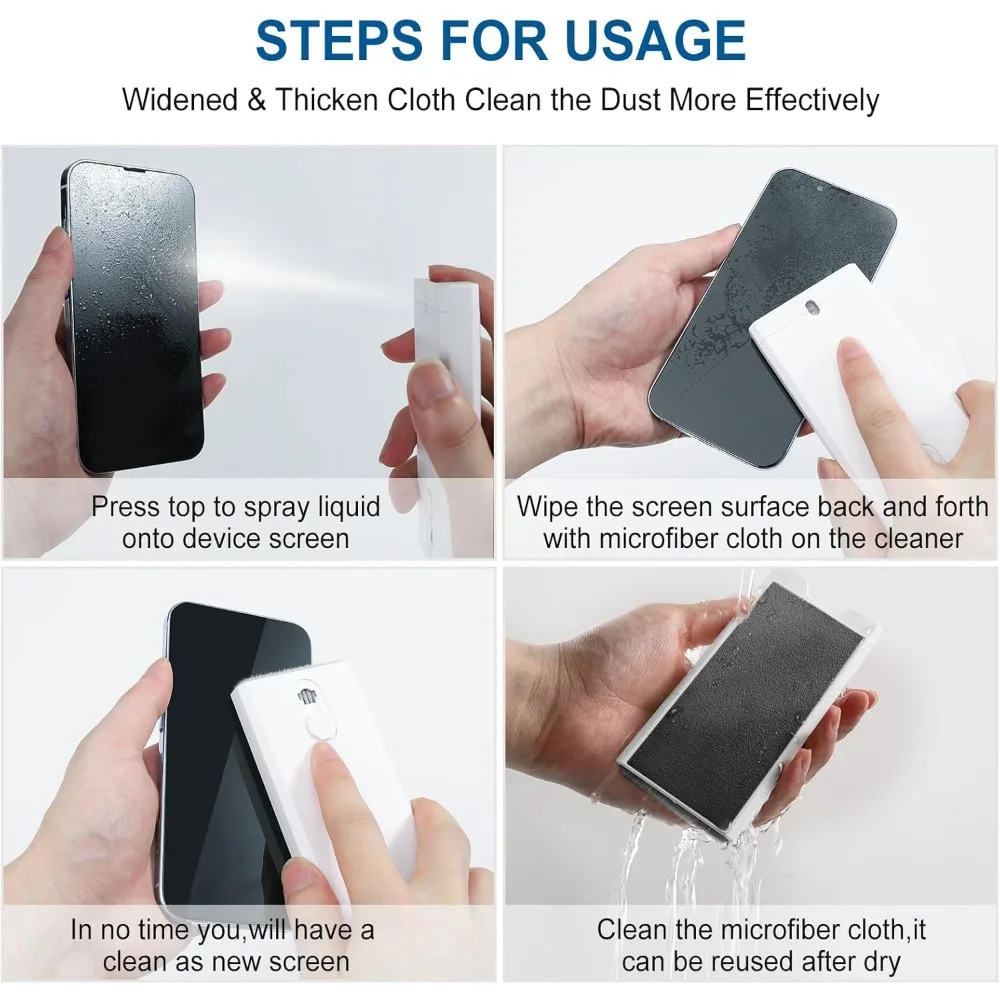 STEPS FOR USAGE

Widened & Thicken Cloth Clean the Dust More Effectively

Press top to spray liquid onto device screen

Wipe the screen surface back and forth with microfiber cloth on the cleaner

In no time you,will have a clean as new screen

Clean the microfiber cloth,it can be reused after dry